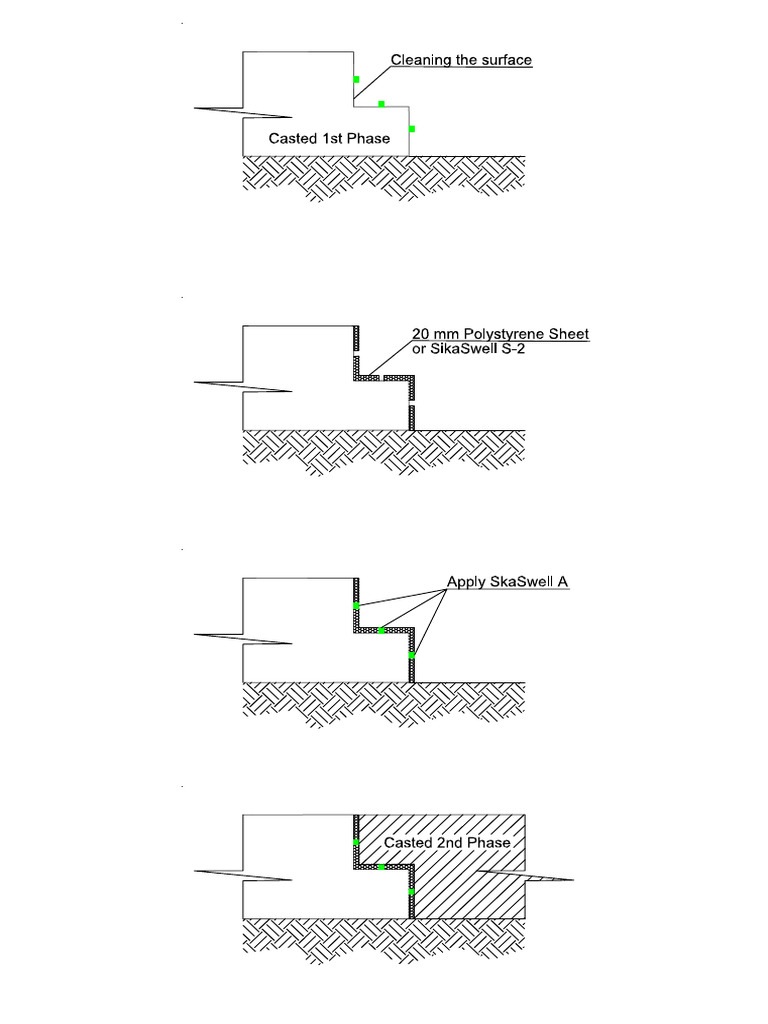 Cleaning the surface

Casted 1st Phase

20 mm Polystyrene Sheet
or SikaSwell S-2

Apply SkaSwell A

Casted 2nd Phase