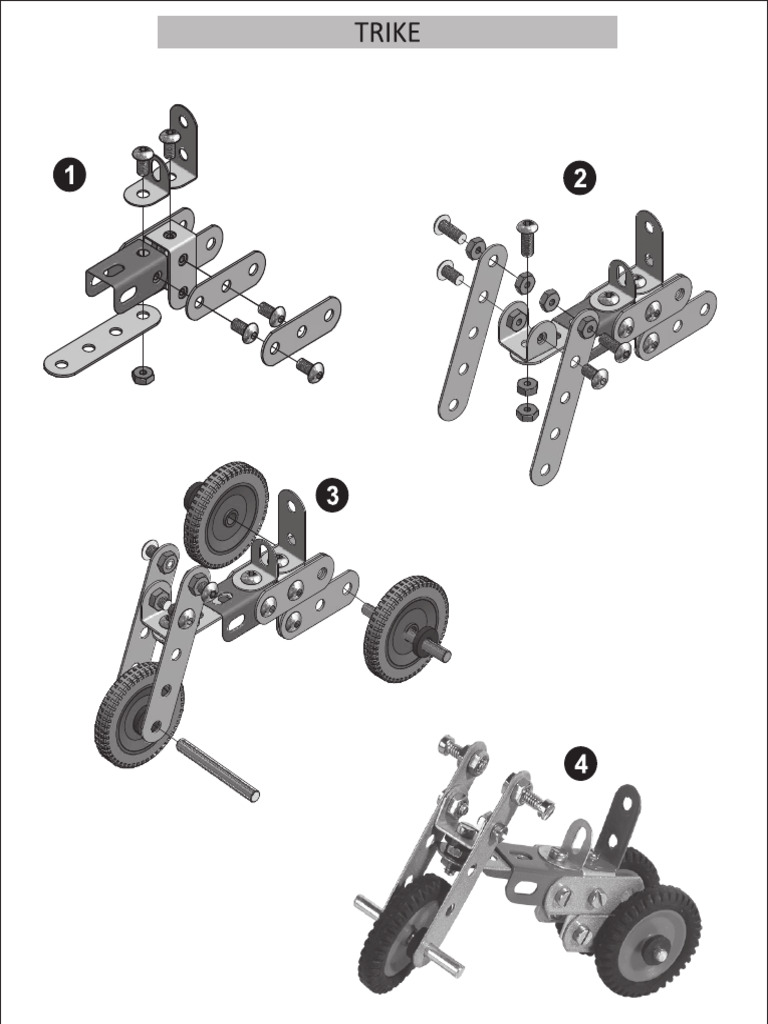 TRIKE

1

2

3

4