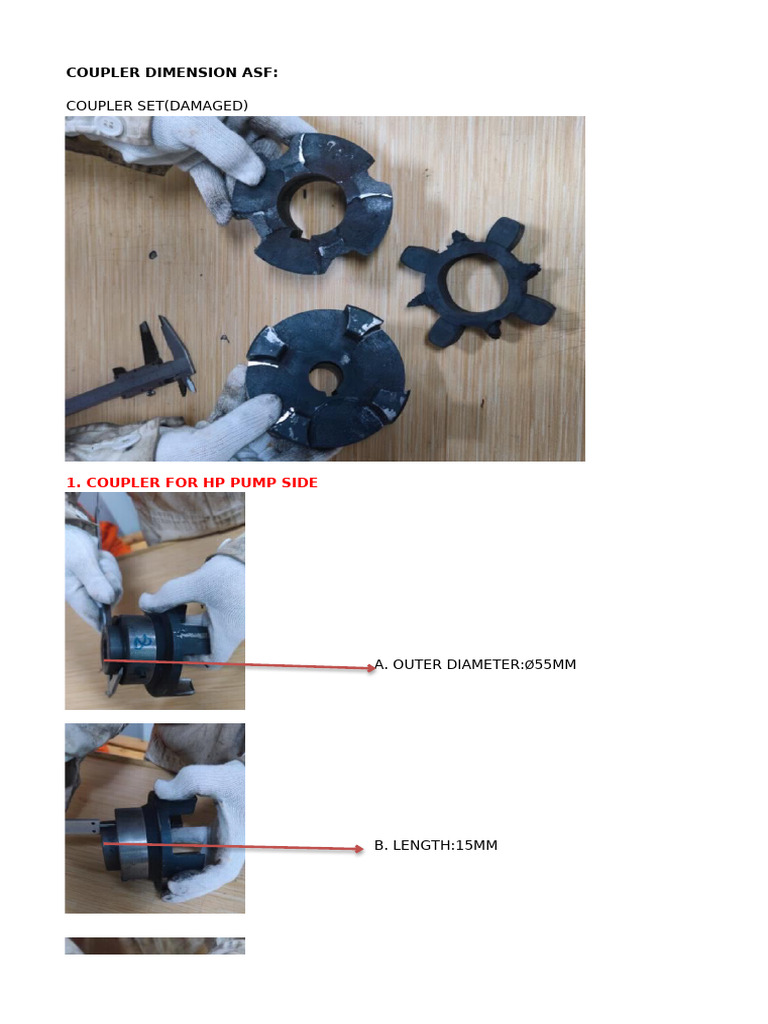 COUPLER DIMENSION ASF:

COUPLER SET(DAMAGED)

1. COUPLER FOR HP PUMP SIDE

A. OUTER DIAMETER:Ø55MM

B. LENGTH:15MM