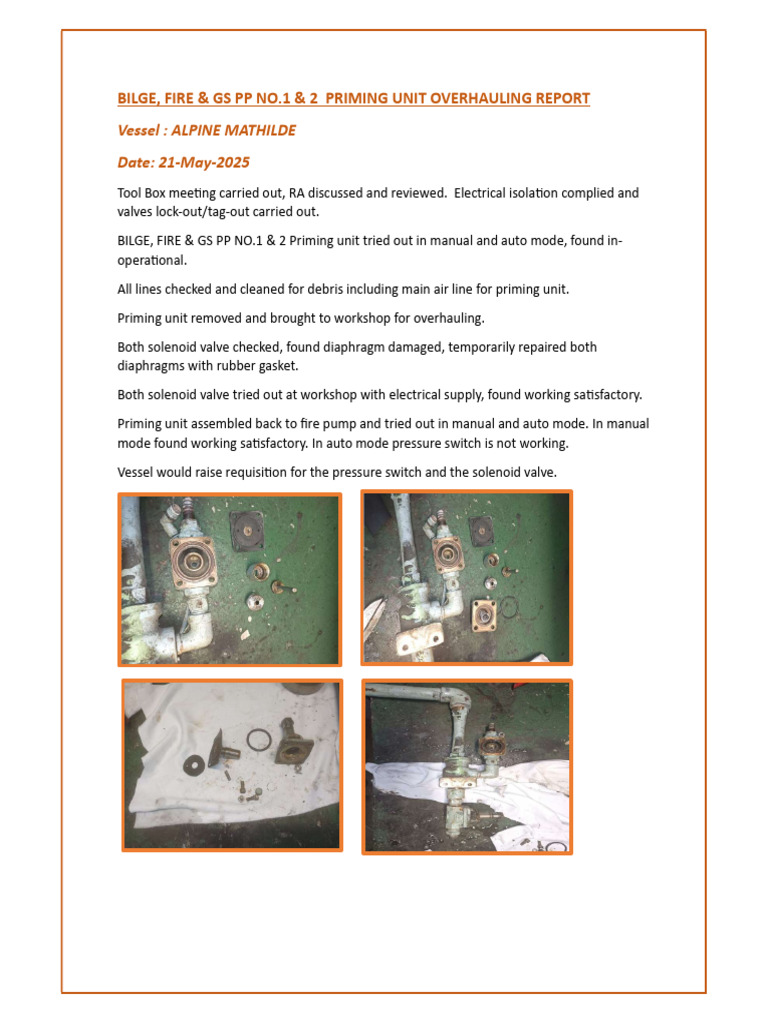 BILGE, FIRE & GS PP NO.1 & 2 PRIMING UNIT OVERHAULING REPORT

Vessel : ALPINE MATHILDE

Date: 21-May-2025

Tool Box meeting carried out, RA discussed and reviewed. Electrical isolation complied and valves lock-out/tag-out carried out.

BILGE, FIRE & GS PP NO.1 & 2 Priming unit tried out in manual and auto mode, found in-operational.

All lines checked and cleaned for debris including main air line for priming unit.

Priming unit removed and brought to workshop for overhauling.

Both solenoid valve checked, found diaphragm damaged, temporarily repaired both diaphragms with rubber gasket.

Both solenoid valve tried out at workshop with electrical supply, found working satisfactory.

Priming unit assembled back to fire pump and tried out in manual and auto mode. In manual mode found working satisfactory. In auto mode pressure switch is not working.

Vessel would raise requisition for the pressure switch and the solenoid valve.