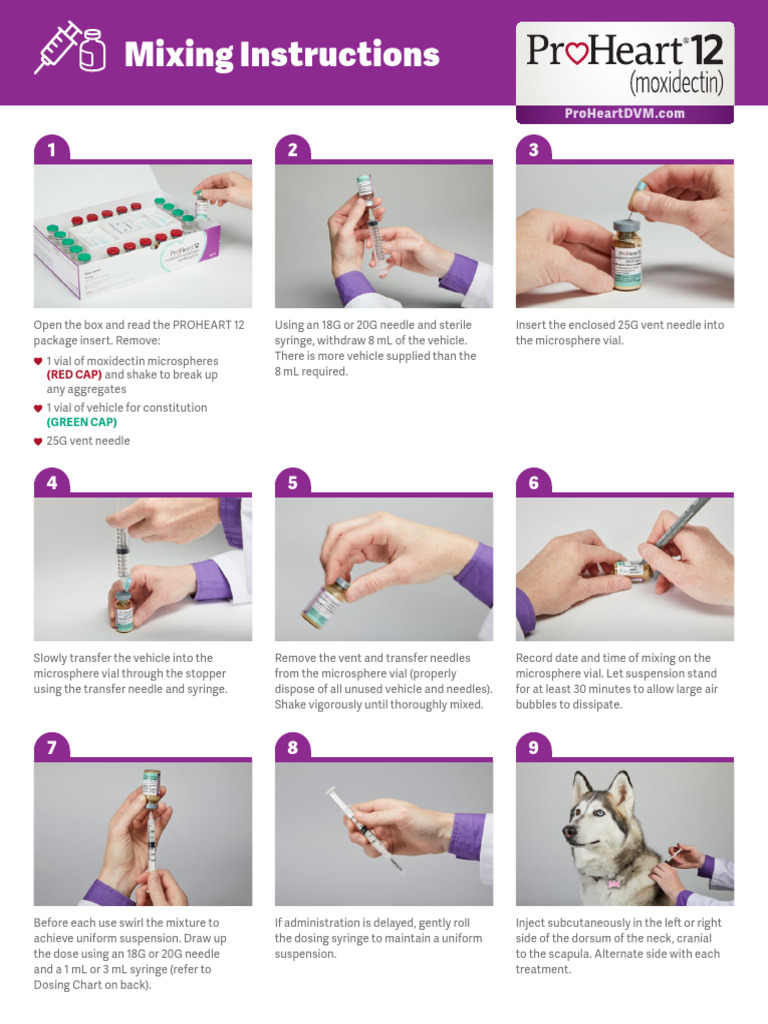 Mixing Instructions

ProHeart® 12
(moxidectin)
ProHeartDVM.com

1

Open the box and read the PROHEART 12 package insert. Remove:
1 vial of moxidectin microspheres (RED CAP) and shake to break up any aggregates
1 vial of vehicle for constitution (GREEN CAP)
25G vent needle

2

Using an 18G or 20G needle and sterile syringe, withdraw 8 mL of the vehicle. There is more vehicle supplied than the 8 mL required.

3

Insert the enclosed 25G vent needle into the microsphere vial.

4

Slowly transfer the vehicle into the microsphere vial through the stopper using the transfer needle and syringe.

5

Remove the vent and transfer needles from the microsphere vial (properly dispose of all unused vehicle and needles). Shake vigorously until thoroughly mixed.

6

Record date and time of mixing on the microsphere vial. Let suspension stand for at least 30 minutes to allow large air bubbles to dissipate.

7

Before each use swirl the mixture to achieve uniform suspension. Draw up the dose using an 18G or 20G needle and a 1 mL or 3 mL syringe (refer to Dosing Chart on back).

8

If administration is delayed, gently roll the dosing syringe to maintain a uniform suspension.

9

Inject subcutaneously in the left or right side of the dorsum of the neck, cranial to the scapula. Alternate side with each treatment.