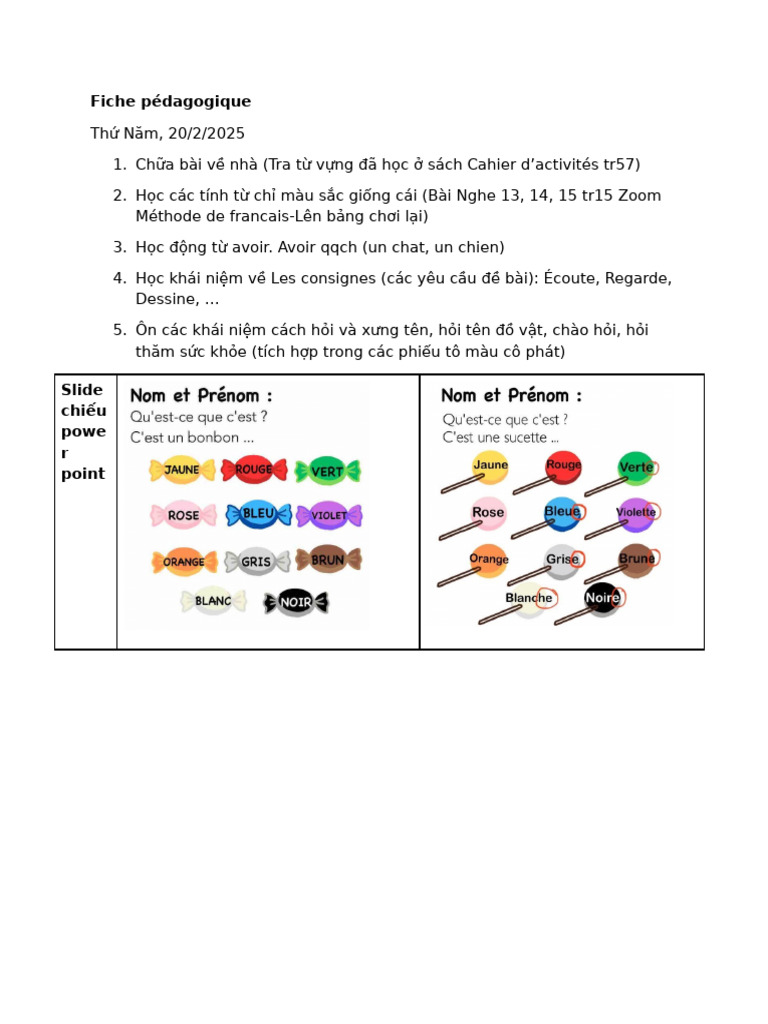 **Fiche pédagogique**

Thứ Năm, 20/2/2025

1. Chữa bài về nhà (Tra từ vựng đã học ở sách Cahier d'activités tr57)
2. Học các tính từ chỉ màu sắc giống cái (Bài Nghe 13, 14, 15 tr15 Zoom Méthode de francais-Lên bảng chơi lại)
3. Học động từ avoir. Avoir qqch (un chat, un chien)
4. Học khái niệm về Les consignes (các yêu cầu đề bài): Écoute, Regarde, Dessine, ...
5. Ôn các khái niệm cách hỏi và xưng tên, hỏi tên đồ vật, chào hỏi, hỏi thăm sức khỏe (tích hợp trong các phiếu tô màu cô phát)

| Slide chiếu power point | Nom et Prénom : Qu'est-ce que c'est ? C'est un bonbon ... JAUNE ROUGE VERT ROSE BLEU VIOLET ORANGE GRIS BRUN BLANC NOIR | Nom et Prénom : Qu'est-ce que c'est ? C'est une sucette ... Jaune Rouge Verte Rose Bleue Violette Orange Grise Brune Blanche Noire |
|---|---|---|