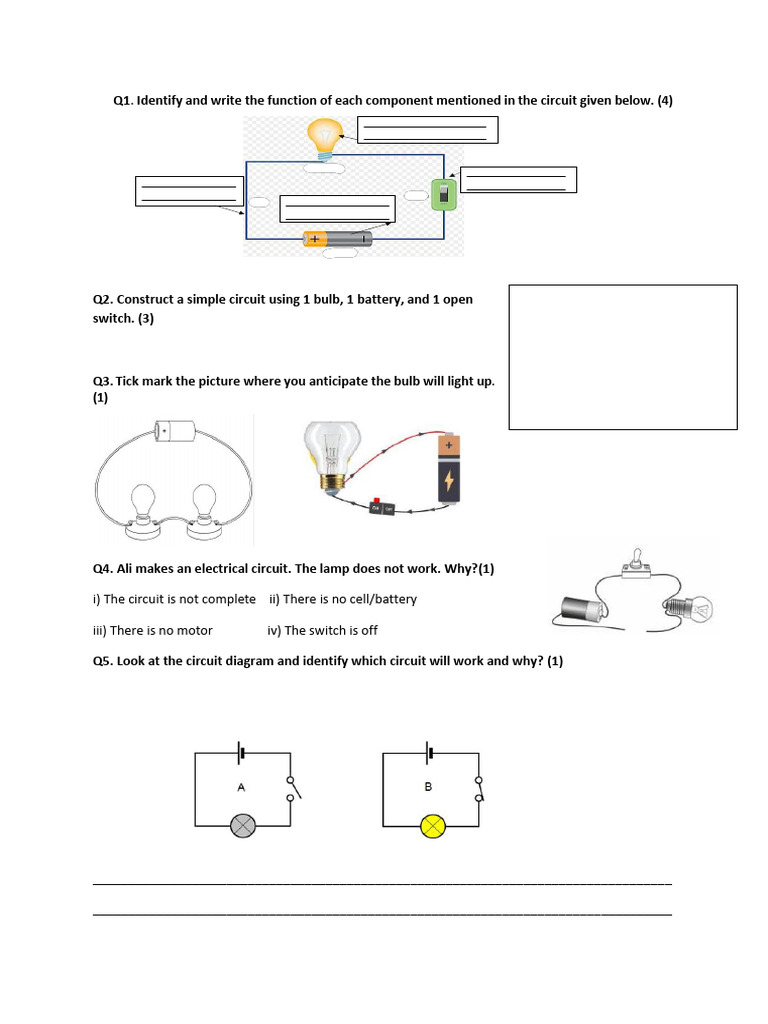 Q1. Identify and write the function of each component mentioned in the circuit given below. (4)

Q2. Construct a simple circuit using 1 bulb, 1 battery, and 1 open switch. (3)

Q3. Tick mark the picture where you anticipate the bulb will light up. (1)

Q4. Ali makes an electrical circuit. The lamp does not work. Why?(1)

i) The circuit is not complete ii) There is no cell/battery

iii) There is no motor iv) The switch is off

Q5. Look at the circuit diagram and identify which circuit will work and why? (1)

A

B