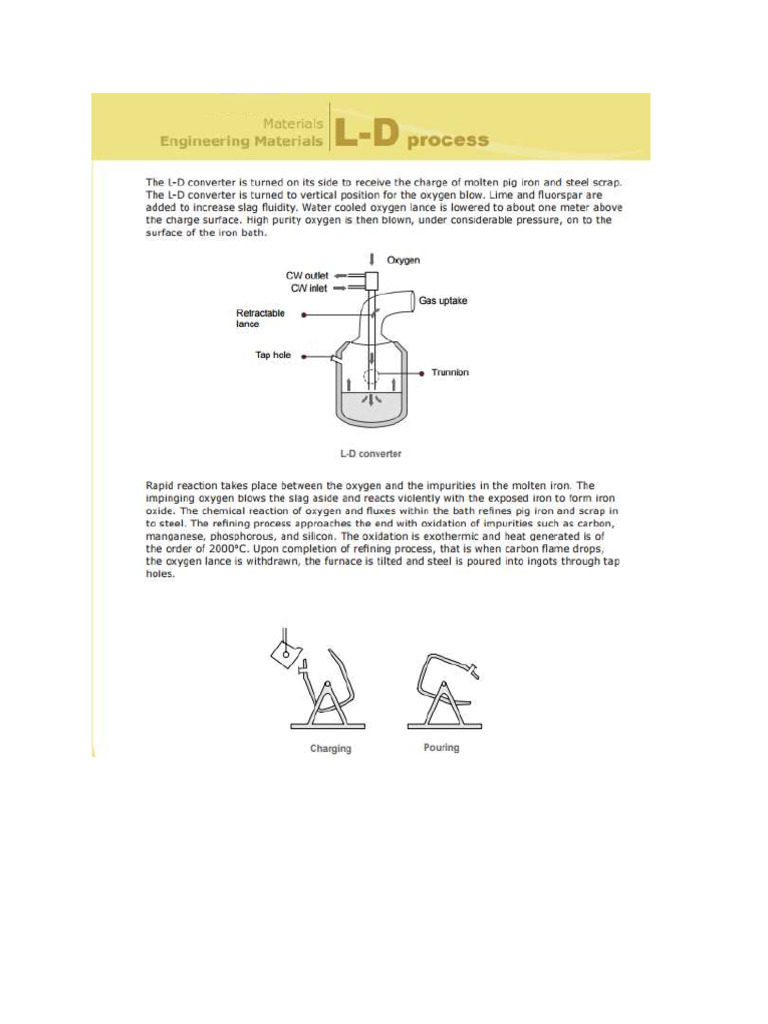 Materials
Engineering Materials L-D process

The L-D converter is turned on its side to receive the charge of molten pig iron and steel scrap. The L-D converter is turned to vertical position for the oxygen blow. Lime and fluorspar are added to increase slag fluidity. Water cooled oxygen lance is lowered to about one meter above the charge surface. High purity oxygen is then blown, under considerable pressure, on to the surface of the iron bath.

Oxygen
CW outlet
CW inlet
Gas uptake
Retractable lance
Tap hole
Trunnion

L-D converter

Rapid reaction takes place between the oxygen and the impurities in the molten iron. The impinging oxygen blows the slag aside and reacts violently with the exposed iron to form iron oxide. The chemical reaction of oxygen and fluxes within the bath refines pig iron and scrap in to steel. The refining process approaches the end with oxidation of impurities such as carbon, manganese, phosphorous, and silicon. The oxidation is exothermic and heat generated is of the order of 2000°C. Upon completion of refining process, that is when carbon flame drops, the oxygen lance is withdrawn, the furnace is tilted and steel is poured into ingots through tap holes.

Charging
Pouring