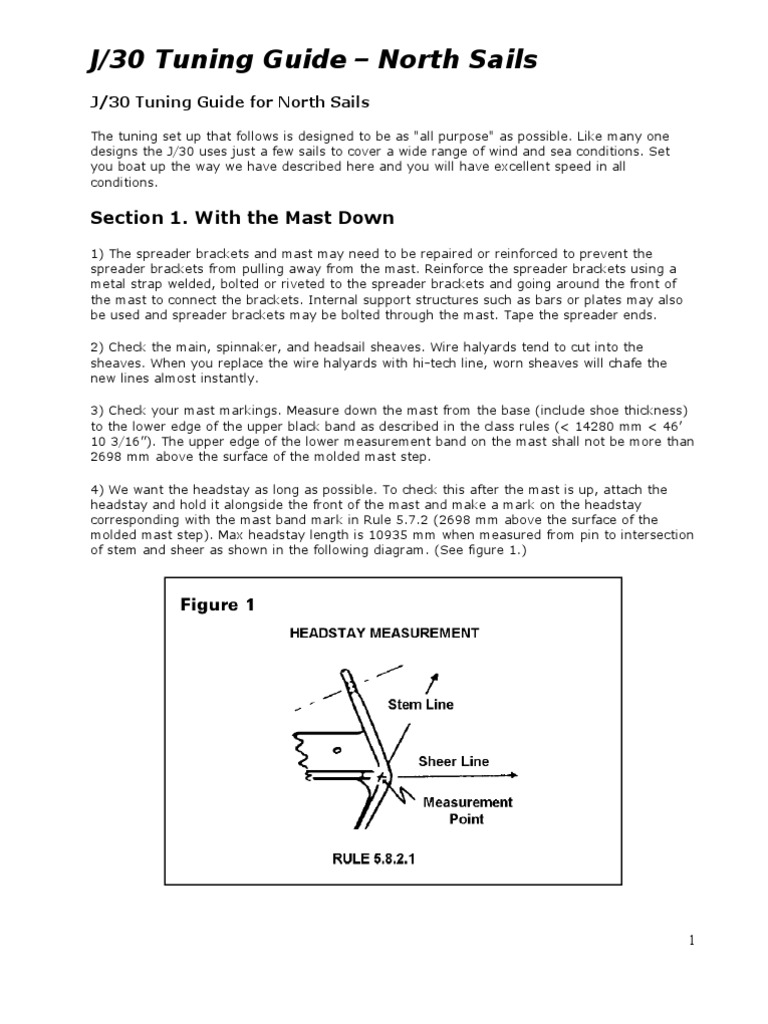 J/30 Tuning Guide – North Sails

J/30 Tuning Guide for North Sails

The tuning set up that follows is designed to be as "all purpose" as possible. Like many one designs the J/30 uses just a few sails to cover a wide range of wind and sea conditions. Set you boat up the way we have described here and you will have excellent speed in all conditions.

Section 1. With the Mast Down

1) The spreader brackets and mast may need to be repaired or reinforced to prevent the spreader brackets from pulling away from the mast. Reinforce the spreader brackets using a metal strap welded, bolted or riveted to the spreader brackets and going around the front of the mast to connect the brackets. Internal support structures such as bars or plates may also be used and spreader brackets may be bolted through the mast. Tape the spreader ends.

2) Check the main, spinnaker, and headsail sheaves. Wire halyards tend to cut into the sheaves. When you replace the wire halyards with hi-tech line, worn sheaves will chafe the new lines almost instantly.

3) Check your mast markings. Measure down the mast from the base (include shoe thickness) to the lower edge of the upper black band as described in the class rules (< 14280 mm < 46' 10 3/16"). The upper edge of the lower measurement band on the mast shall not be more than 2698 mm above the surface of the molded mast step.

4) We want the headstay as long as possible. To check this after the mast is up, attach the headstay and hold it alongside the front of the mast and make a mark on the headstay corresponding with the mast band mark in Rule 5.7.2 (2698 mm above the surface of the molded mast step). Max headstay length is 10935 mm when measured from pin to intersection of stem and sheer as shown in the following diagram. (See figure 1.)

Figure 1

HEADSTAY MEASUREMENT

Stem Line

Sheer Line

Measurement Point

RULE 5.8.2.1

1