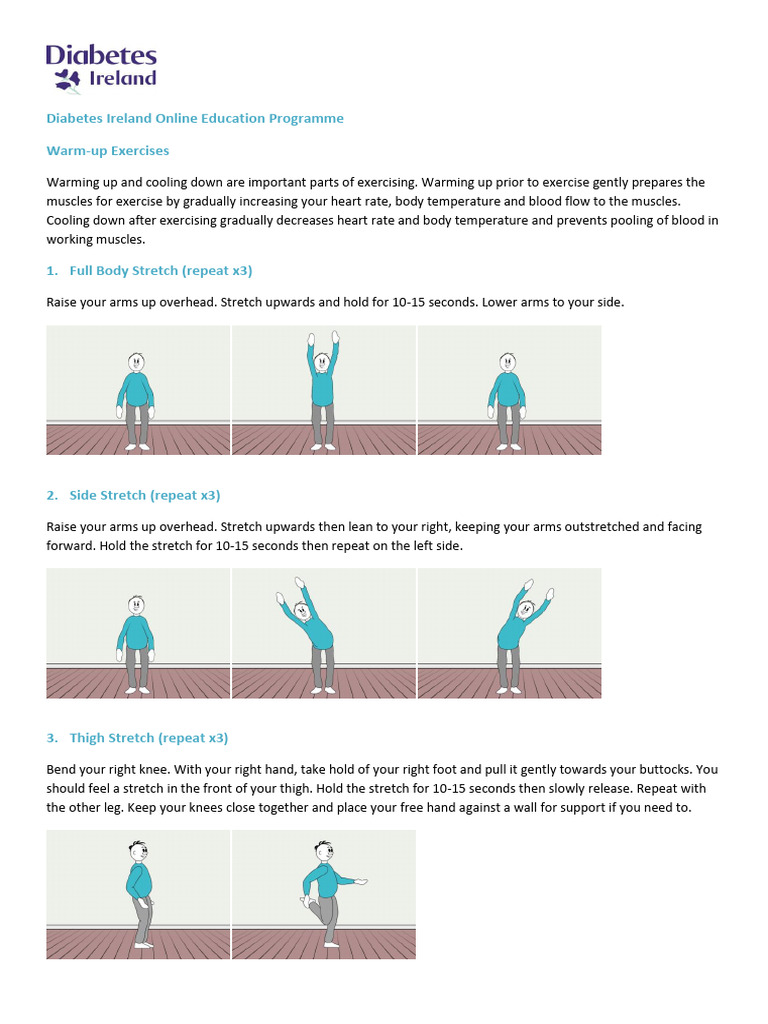 Diabetes Ireland

Diabetes Ireland Online Education Programme

Warm-up Exercises

Warming up and cooling down are important parts of exercising. Warming up prior to exercise gently prepares the muscles for exercise by gradually increasing your heart rate, body temperature and blood flow to the muscles. Cooling down after exercising gradually decreases heart rate and body temperature and prevents pooling of blood in working muscles.

1. Full Body Stretch (repeat x3)

Raise your arms up overhead. Stretch upwards and hold for 10-15 seconds. Lower arms to your side.

2. Side Stretch (repeat x3)

Raise your arms up overhead. Stretch upwards then lean to your right, keeping your arms outstretched and facing forward. Hold the stretch for 10-15 seconds then repeat on the left side.

3. Thigh Stretch (repeat x3)

Bend your right knee. With your right hand, take hold of your right foot and pull it gently towards your buttocks. You should feel a stretch in the front of your thigh. Hold the stretch for 10-15 seconds then slowly release. Repeat with the other leg. Keep your knees close together and place your free hand against a wall for support if you need to.