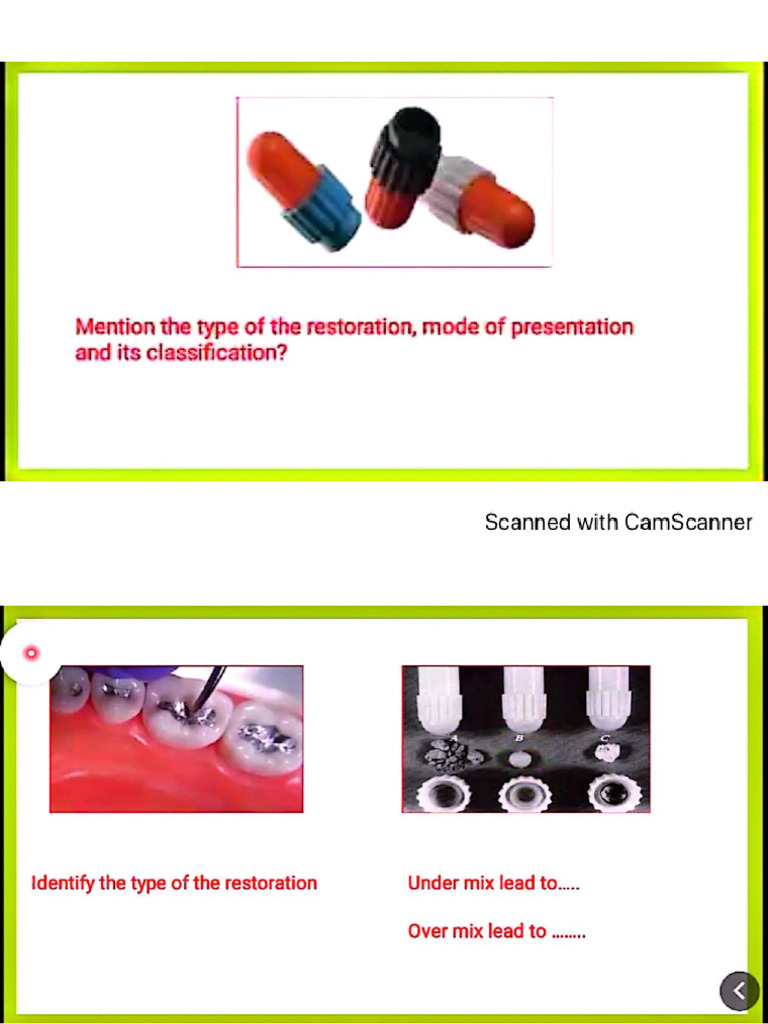 Mention the type of the restoration, mode of presentation and its classification?

Scanned with CamScanner

A B C

Identify the type of the restoration

Under mix lead to.....

Over mix lead to ........