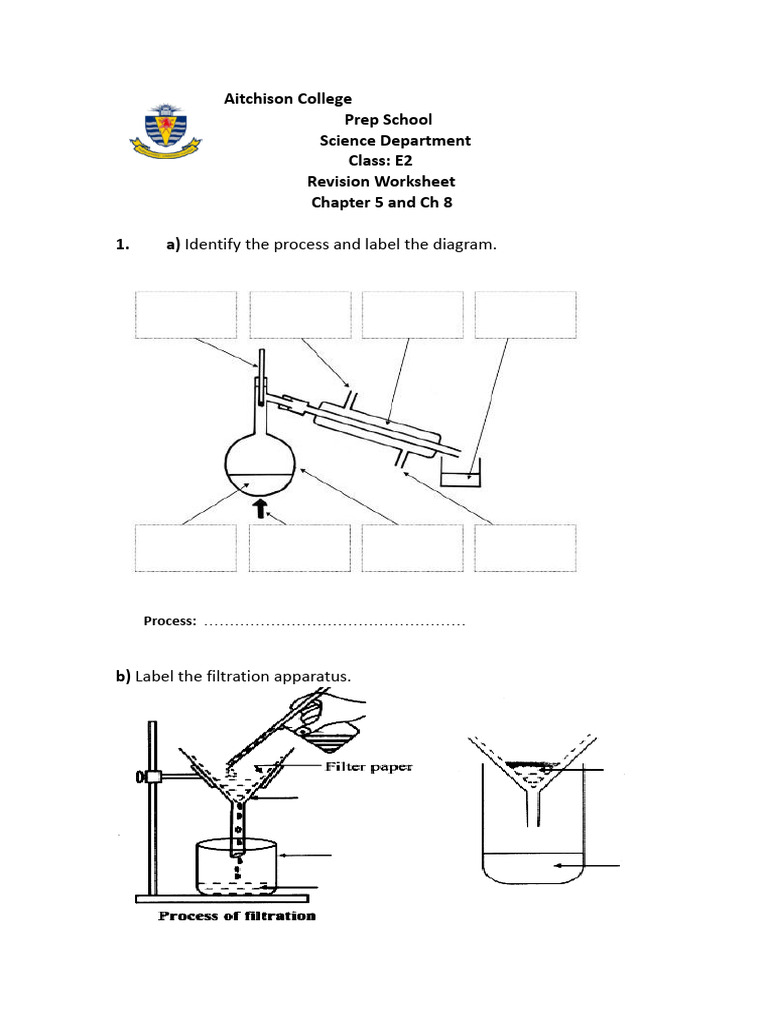 Aitchison College
Prep School
Science Department
Class: E2
Revision Worksheet
Chapter 5 and Ch 8

1. a) Identify the process and label the diagram.

Process: ..................................................

b) Label the filtration apparatus.

Filter paper

Process of filtration