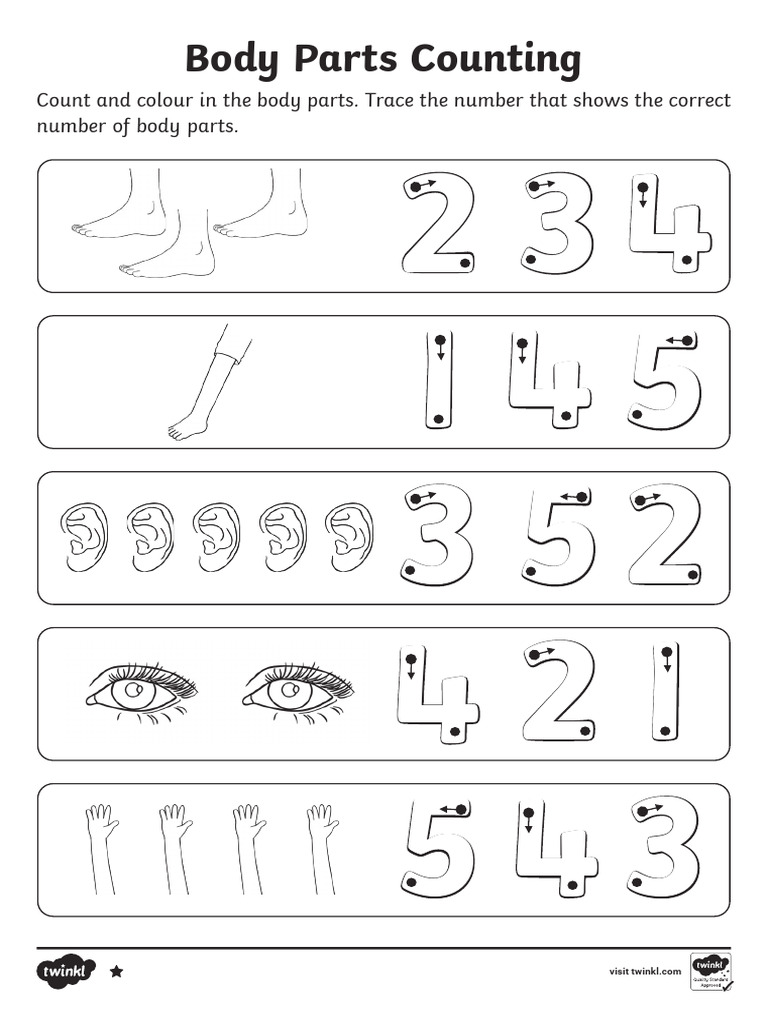 Body Parts Counting

Count and colour in the body parts. Trace the number that shows the correct number of body parts.

2 3 4

1 4 5

3 5 2

4 2 1

5 4 3

twinkl

visit twinkl.com

twinkl Quality Standard Approved