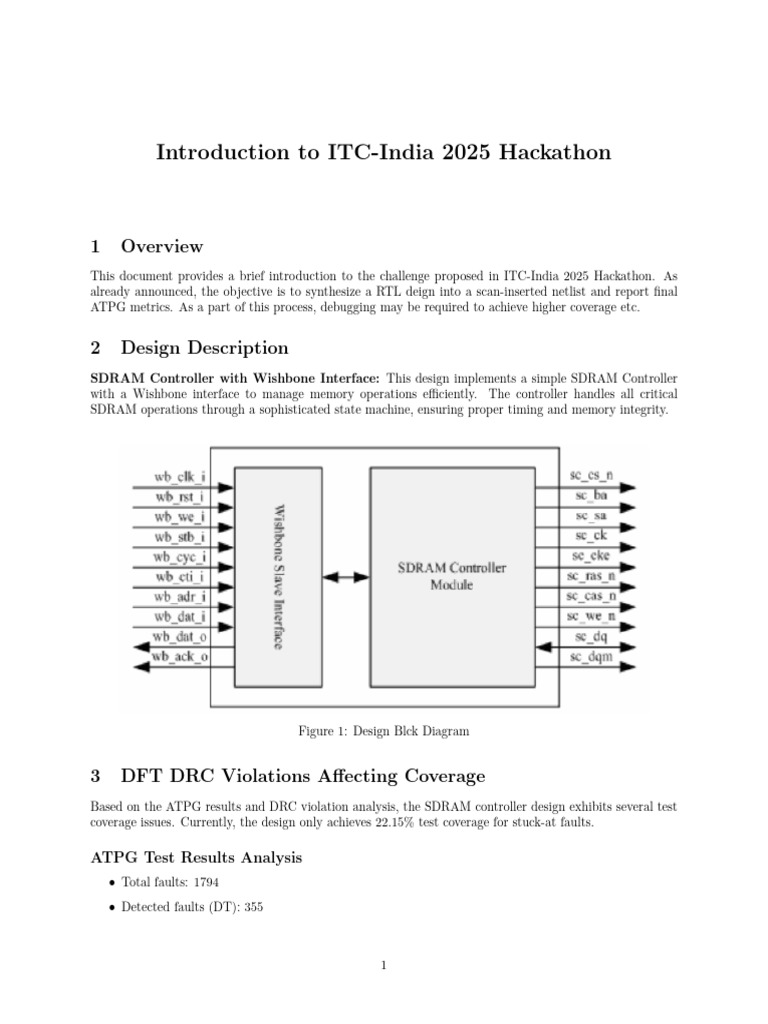 Introduction to ITC-India 2025 Hackathon

1 Overview

This document provides a brief introduction to the challenge proposed in ITC-India 2025 Hackathon. As already announced, the objective is to synthesize a RTL deign into a scan-inserted netlist and report final ATPG metrics. As a part of this process, debugging may be required to achieve higher coverage etc.

2 Design Description

SDRAM Controller with Wishbone Interface: This design implements a simple SDRAM Controller with a Wishbone interface to manage memory operations efficiently. The controller handles all critical SDRAM operations through a sophisticated state machine, ensuring proper timing and memory integrity.

wb_clk_i
wb_rst_i
wb_we_i
wb_stb_i
wb_cyc_i
wb_cti_i
wb_adr_i
wb_dat_i
wb_dat_o
wb_ack_o

Wishbone Slave Interface

SDRAM Controller Module

sc_cs_n
sc_ba
sc_sa
sc_ck
sc_cke
sc_ras_n
sc_cas_n
sc_we_n
sc_dq
sc_dqm

Figure 1: Design Blck Diagram

3 DFT DRC Violations Affecting Coverage

Based on the ATPG results and DRC violation analysis, the SDRAM controller design exhibits several test coverage issues. Currently, the design only achieves 22.15% test coverage for stuck-at faults.

ATPG Test Results Analysis

• Total faults: 1794

• Detected faults (DT): 355

1