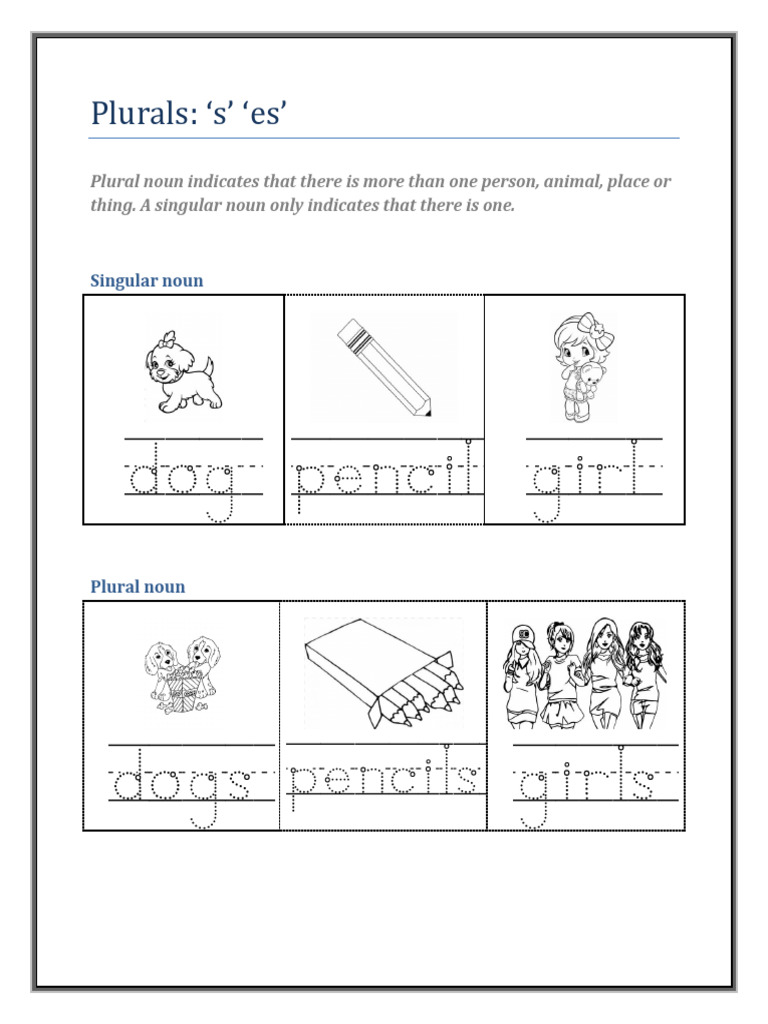 Plurals: ‘s’ ‘es’

Plural noun indicates that there is more than one person, animal, place or thing. A singular noun only indicates that there is one.

Singular noun

| dog | pencil | girl |
|---|---|---|

Plural noun

| dogs | pencils | girls |
|---|---|---|