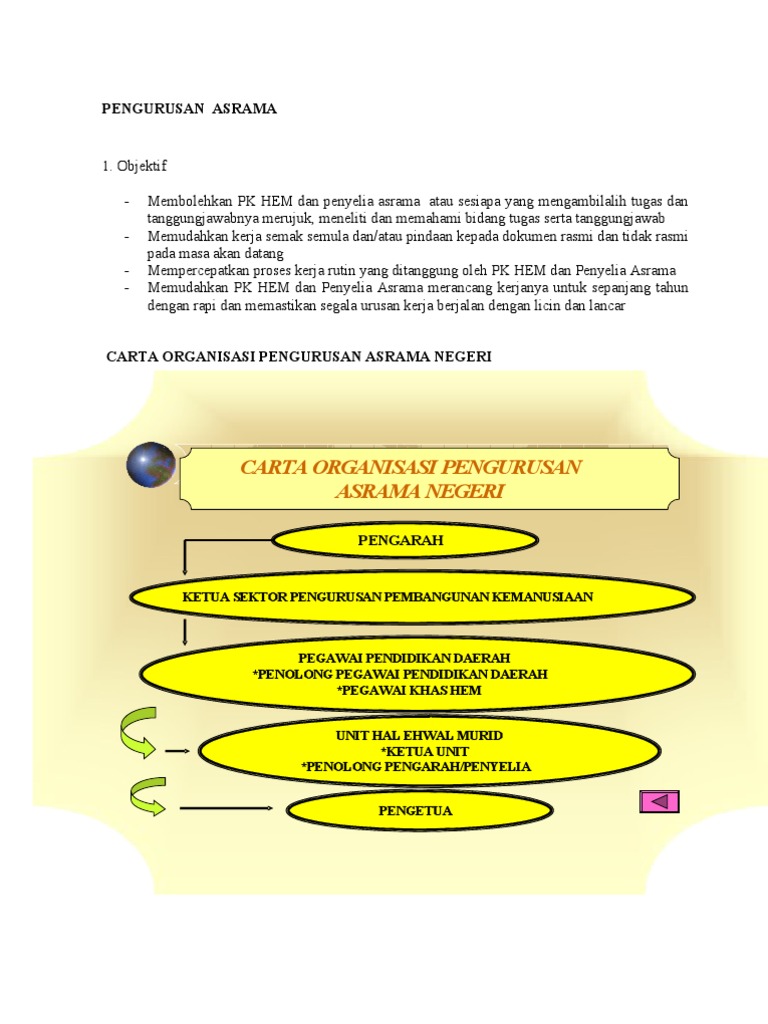 PENGURUSAN ASRAMA

1. Objektif

- Membolehkan PK HEM dan penyelia asrama atau sesiapa yang mengambilalih tugas dan tanggungjawabnya merujuk, meneliti dan memahami bidang tugas serta tanggungjawab
- Memudahkan kerja semak semula dan/atau pindaan kepada dokumen rasmi dan tidak rasmi pada masa akan datang
- Mempercepatkan proses kerja rutin yang ditanggung oleh PK HEM dan Penyelia Asrama
- Memudahkan PK HEM dan Penyelia Asrama merancang kerjanya untuk sepanjang tahun dengan rapi dan memastikan segala urusan kerja berjalan dengan licin dan lancar

CARTA ORGANISASI PENGURUSAN ASRAMA NEGERI

CARTA ORGANISASI PENGURUSAN ASRAMA NEGERI

PENGARAH

KETUA SEKTOR PENGURUSAN PEMBANGUNAN KEMANUSIAAN

PEGAWAI PENDIDIKAN DAERAH
*PENOLONG PEGAWAI PENDIDIKAN DAERAH
*PEGAWAI KHAS HEM

UNIT HAL EHWAL MURID
*KETUA UNIT
*PENOLONG PENGARAH/PENYELIA

PENGETUA