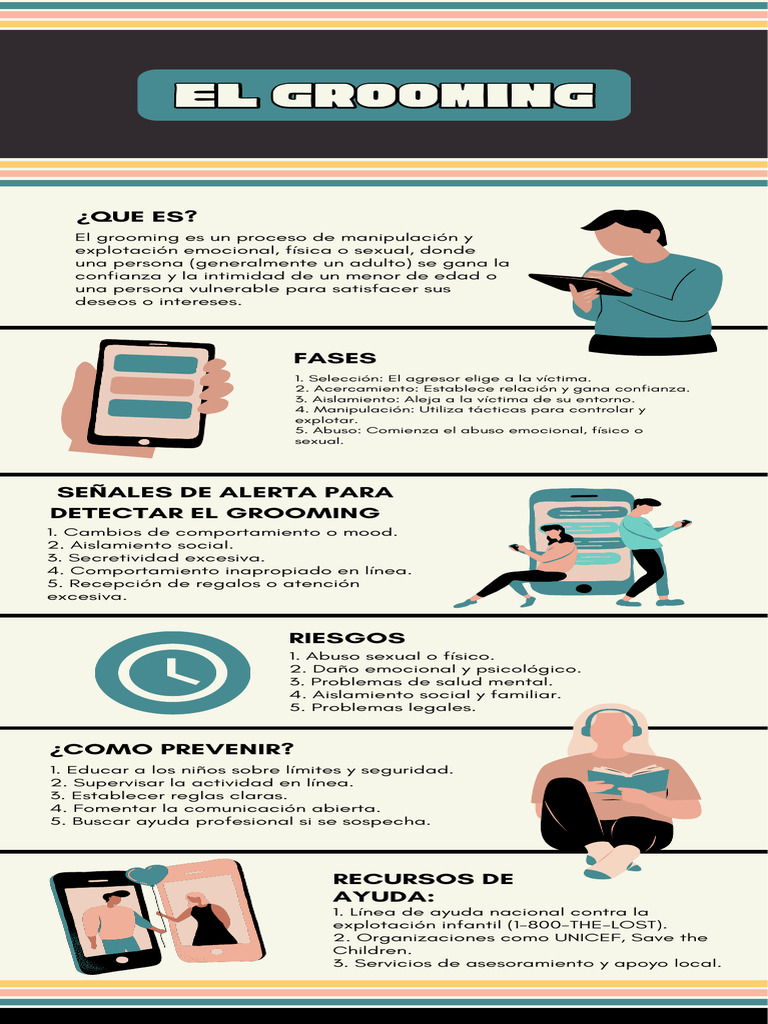 EL GROOMING

¿QUE ES?

El grooming es un proceso de manipulación y explotación emocional, física o sexual, donde una persona (generalmente un adulto) se gana la confianza y la intimidad de un menor de edad o una persona vulnerable para satisfacer sus deseos o intereses.

FASES

1. Selección: El agresor elige a la víctima.
2. Acercamiento: Establece relación y gana confianza.
3. Aislamiento: Aleja a la víctima de su entorno.
4. Manipulación: Utiliza tácticas para controlar y explotar.
5. Abuso: Comienza el abuso emocional, físico o sexual.

SEÑALES DE ALERTA PARA DETECTAR EL GROOMING

1. Cambios de comportamiento o mood.
2. Aislamiento social.
3. Secretividad excesiva.
4. Comportamiento inapropiado en línea.
5. Recepción de regalos o atención excesiva.

RIESGOS

1. Abuso sexual o físico.
2. Daño emocional y psicológico.
3. Problemas de salud mental.
4. Aislamiento social y familiar.
5. Problemas legales.

¿COMO PREVENIR?

1. Educar a los niños sobre límites y seguridad.
2. Supervisar la actividad en línea.
3. Establecer reglas claras.
4. Fomentar la comunicación abierta.
5. Buscar ayuda profesional si se sospecha.

RECURSOS DE AYUDA:

1. Línea de ayuda nacional contra la explotación infantil (1-800-THE-LOST).
2. Organizaciones como UNICEF, Save the Children.
3. Servicios de asesoramiento y apoyo local.