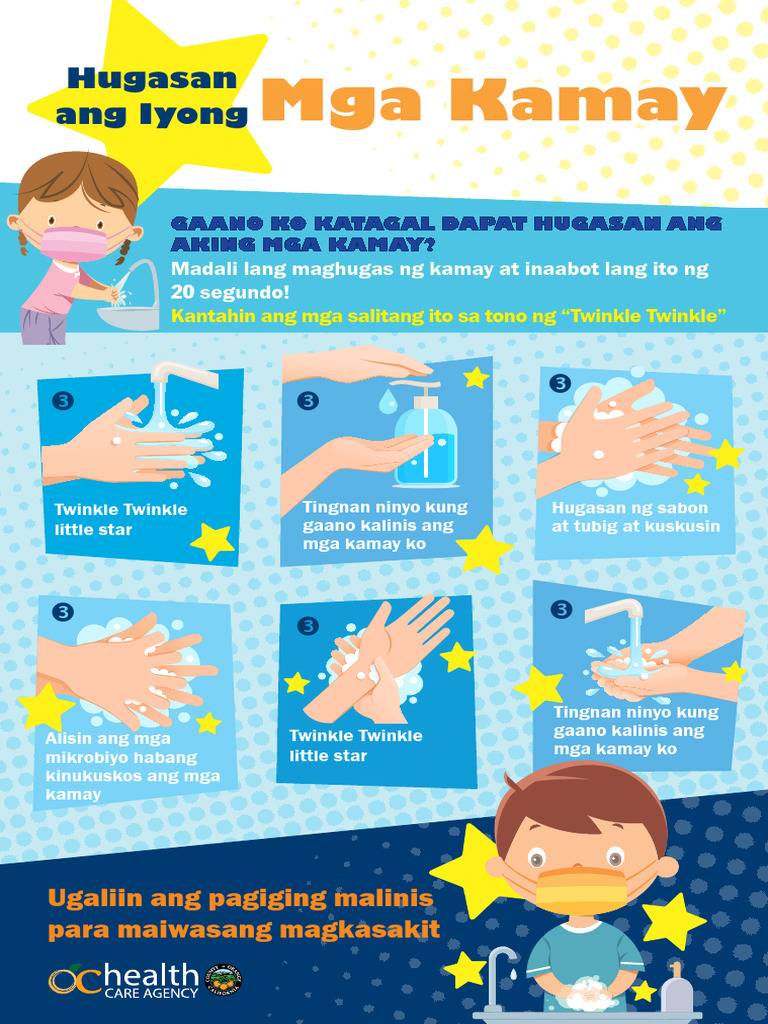 Hugasan ang Iyong Mga Kamay

GAANO KO KATAGAL DAPAT HUGASAN ANG AKING MGA KAMAY?

Madali lang maghugas ng kamay at inaabot lang ito ng 20 segundo!

Kantahin ang mga salitang ito sa tono ng "Twinkle Twinkle"

3
Twinkle Twinkle little star

3
Tingnan ninyo kung gaano kalinis ang mga kamay ko

3
Hugasan ng sabon at tubig at kuskusin

3
Alisin ang mga mikrobiyo habang kinukuskos ang mga kamay

3
Twinkle Twinkle little star

3
Tingnan ninyo kung gaano kalinis ang mga kamay ko

Ugaliin ang pagiging malinis para maiwasang magkasakit

OC health CARE AGENCY