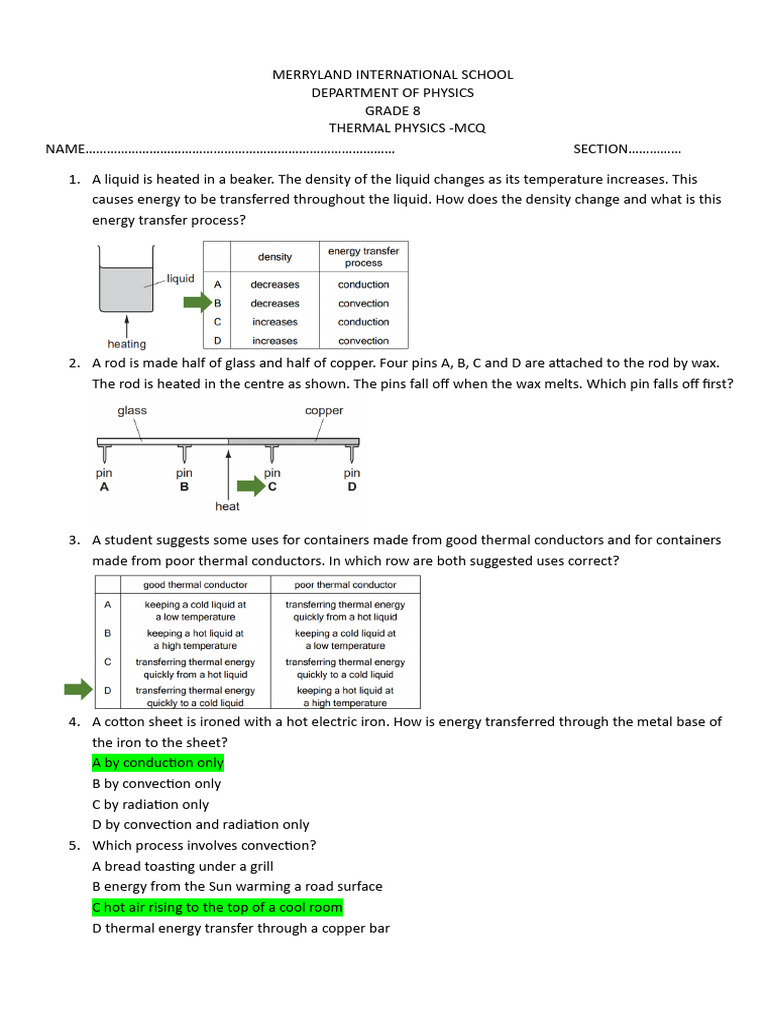 MERRYLAND INTERNATIONAL SCHOOL
DEPARTMENT OF PHYSICS
GRADE 8
THERMAL PHYSICS -MCQ

NAME…………………………………………………………………………… SECTION……………

1. A liquid is heated in a beaker. The density of the liquid changes as its temperature increases. This causes energy to be transferred throughout the liquid. How does the density change and what is this energy transfer process?

liquid
heating

| | density | energy transfer process |
|---|---|---|
| A | decreases | conduction |
| B | decreases | convection |
| C | increases | conduction |
| D | increases | convection |

2. A rod is made half of glass and half of copper. Four pins A, B, C and D are attached to the rod by wax. The rod is heated in the centre as shown. The pins fall off when the wax melts. Which pin falls off first?

glass copper
pin A pin B pin C pin D
heat

3. A student suggests some uses for containers made from good thermal conductors and for containers made from poor thermal conductors. In which row are both suggested uses correct?

| | good thermal conductor | poor thermal conductor |
|---|---|---|
| A | keeping a cold liquid at a low temperature | transferring thermal energy quickly from a hot liquid |
| B | keeping a hot liquid at a high temperature | keeping a cold liquid at a low temperature |
| C | transferring thermal energy quickly from a hot liquid | transferring thermal energy quickly to a cold liquid |
| D | transferring thermal energy quickly to a cold liquid | keeping a hot liquid at a high temperature |

4. A cotton sheet is ironed with a hot electric iron. How is energy transferred through the metal base of the iron to the sheet?
A by conduction only
B by convection only
C by radiation only
D by convection and radiation only

5. Which process involves convection?
A bread toasting under a grill
B energy from the Sun warming a road surface
C hot air rising to the top of a cool room
D thermal energy transfer through a copper bar