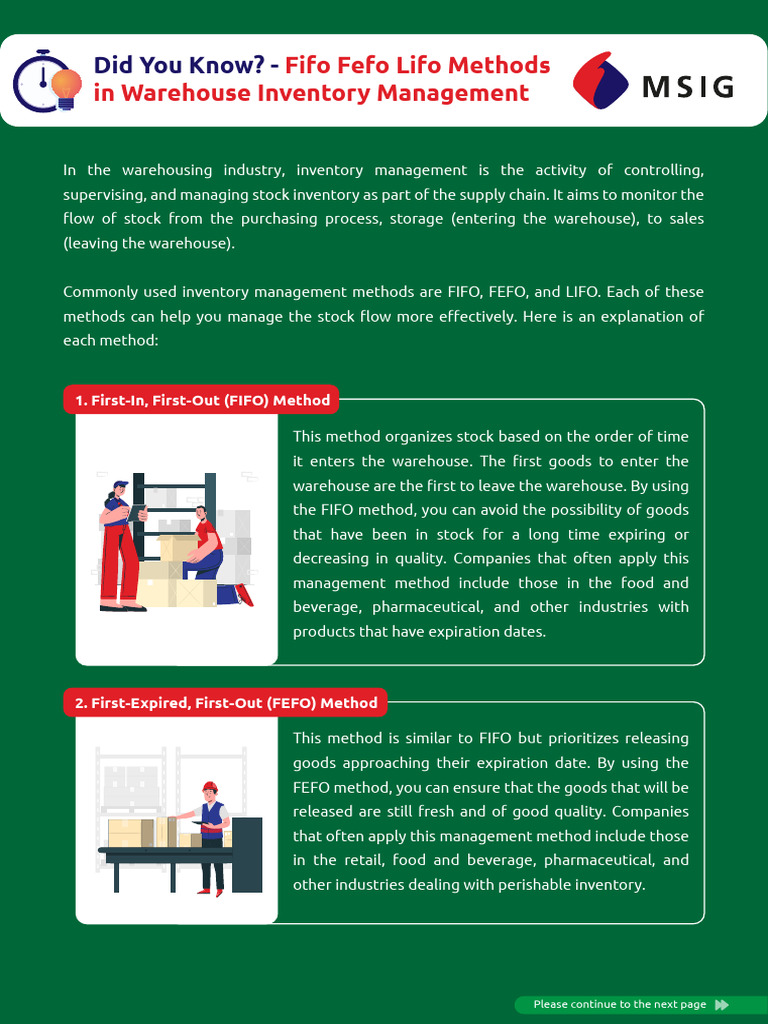 Did You Know? - Fifo Fefo Lifo Methods in Warehouse Inventory Management

MSIG

In the warehousing industry, inventory management is the activity of controlling, supervising, and managing stock inventory as part of the supply chain. It aims to monitor the flow of stock from the purchasing process, storage (entering the warehouse), to sales (leaving the warehouse).

Commonly used inventory management methods are FIFO, FEFO, and LIFO. Each of these methods can help you manage the stock flow more effectively. Here is an explanation of each method:

1. First-In, First-Out (FIFO) Method

This method organizes stock based on the order of time it enters the warehouse. The first goods to enter the warehouse are the first to leave the warehouse. By using the FIFO method, you can avoid the possibility of goods that have been in stock for a long time expiring or decreasing in quality. Companies that often apply this management method include those in the food and beverage, pharmaceutical, and other industries with products that have expiration dates.

2. First-Expired, First-Out (FEFO) Method

This method is similar to FIFO but prioritizes releasing goods approaching their expiration date. By using the FEFO method, you can ensure that the goods that will be released are still fresh and of good quality. Companies that often apply this management method include those in the retail, food and beverage, pharmaceutical, and other industries dealing with perishable inventory.

Please continue to the next page