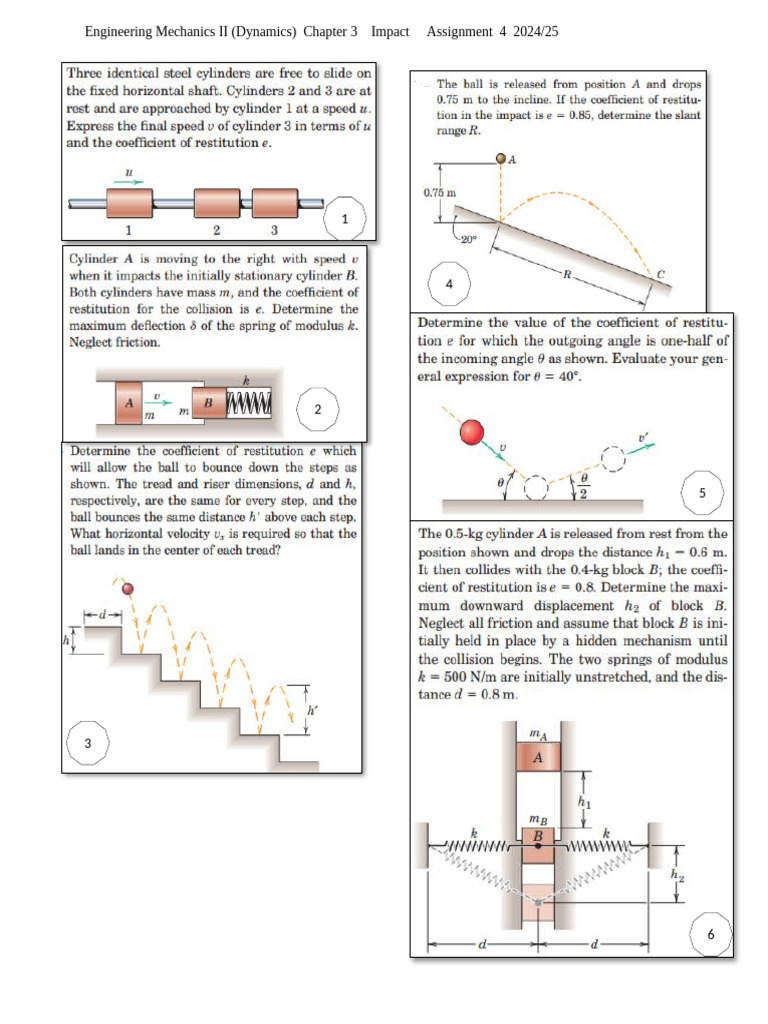 Engineering Mechanics II (Dynamics) Chapter 3 Impact Assignment 4 2024/25

Three identical steel cylinders are free to slide on the fixed horizontal shaft. Cylinders 2 and 3 are at rest and are approached by cylinder 1 at a speed $u$. Express the final speed $v$ of cylinder 3 in terms of $u$ and the coefficient of restitution $e$.

$u$

1 2 3

1

Cylinder $A$ is moving to the right with speed $v$ when it impacts the initially stationary cylinder $B$. Both cylinders have mass $m$, and the coefficient of restitution for the collision is $e$. Determine the maximum deflection $\delta$ of the spring of modulus $k$. Neglect friction.

$A$ $v$ $m$ $m$ $B$ $k$

2

Determine the coefficient of restitution $e$ which will allow the ball to bounce down the steps as shown. The tread and riser dimensions, $d$ and $h$, respectively, are the same for every step, and the ball bounces the same distance $h'$ above each step. What horizontal velocity $v_x$ is required so that the ball lands in the center of each tread?

$d$ $h$ $h'$

3

The ball is released from position $A$ and drops 0.75 m to the incline. If the coefficient of restitution in the impact is $e = 0.85$, determine the slant range $R$.

$A$ 0.75 m 20° $R$ $C$

4

Determine the value of the coefficient of restitution $e$ for which the outgoing angle is one-half of the incoming angle $\theta$ as shown. Evaluate your general expression for $\theta = 40°$.

$v$ $v'$ $\theta$ $\frac{\theta}{2}$

5

The 0.5-kg cylinder $A$ is released from rest from the position shown and drops the distance $h_1 = 0.6$ m. It then collides with the 0.4-kg block $B$; the coefficient of restitution is $e = 0.8$. Determine the maximum downward displacement $h_2$ of block $B$. Neglect all friction and assume that block $B$ is initially held in place by a hidden mechanism until the collision begins. The two springs of modulus $k = 500$ N/m are initially unstretched, and the distance $d = 0.8$ m.

$m_A$ $A$ $h_1$ $m_B$ $B$ $k$ $k$ $h_2$ $d$ $d$

6