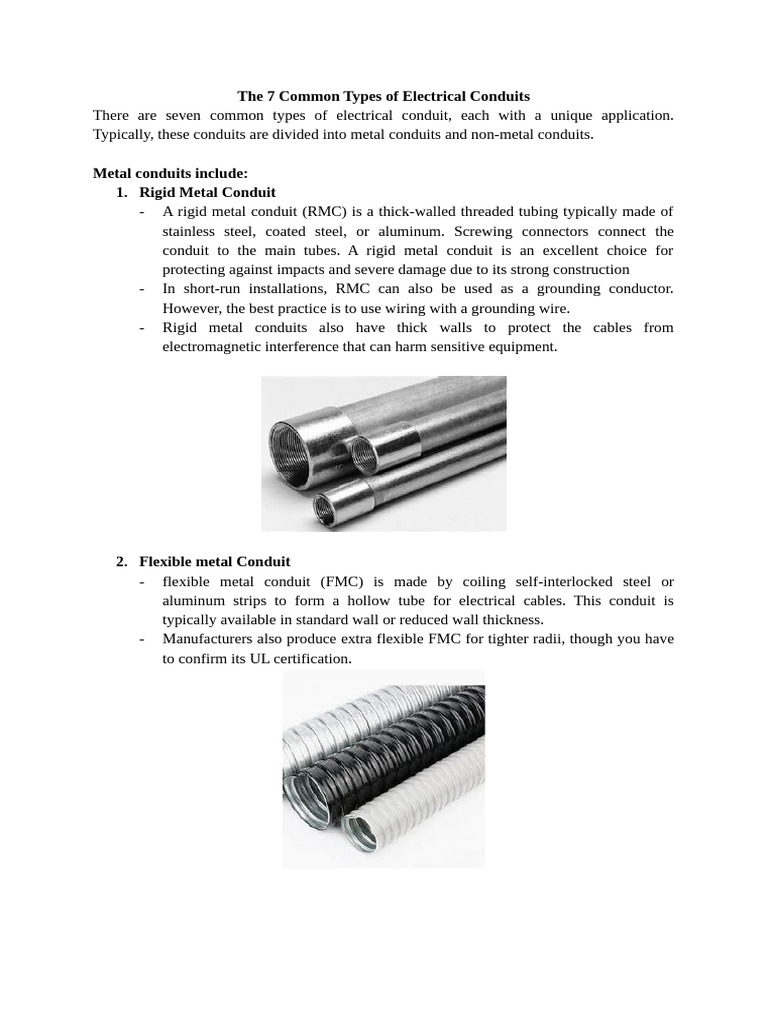 The 7 Common Types of Electrical Conduits
There are seven common types of electrical conduit, each with a unique application. Typically, these conduits are divided into metal conduits and non-metal conduits.

Metal conduits include:
1. Rigid Metal Conduit
- A rigid metal conduit (RMC) is a thick-walled threaded tubing typically made of stainless steel, coated steel, or aluminum. Screwing connectors connect the conduit to the main tubes. A rigid metal conduit is an excellent choice for protecting against impacts and severe damage due to its strong construction
- In short-run installations, RMC can also be used as a grounding conductor. However, the best practice is to use wiring with a grounding wire.
- Rigid metal conduits also have thick walls to protect the cables from electromagnetic interference that can harm sensitive equipment.

2. Flexible metal Conduit
- flexible metal conduit (FMC) is made by coiling self-interlocked steel or aluminum strips to form a hollow tube for electrical cables. This conduit is typically available in standard wall or reduced wall thickness.
- Manufacturers also produce extra flexible FMC for tighter radii, though you have to confirm its UL certification.