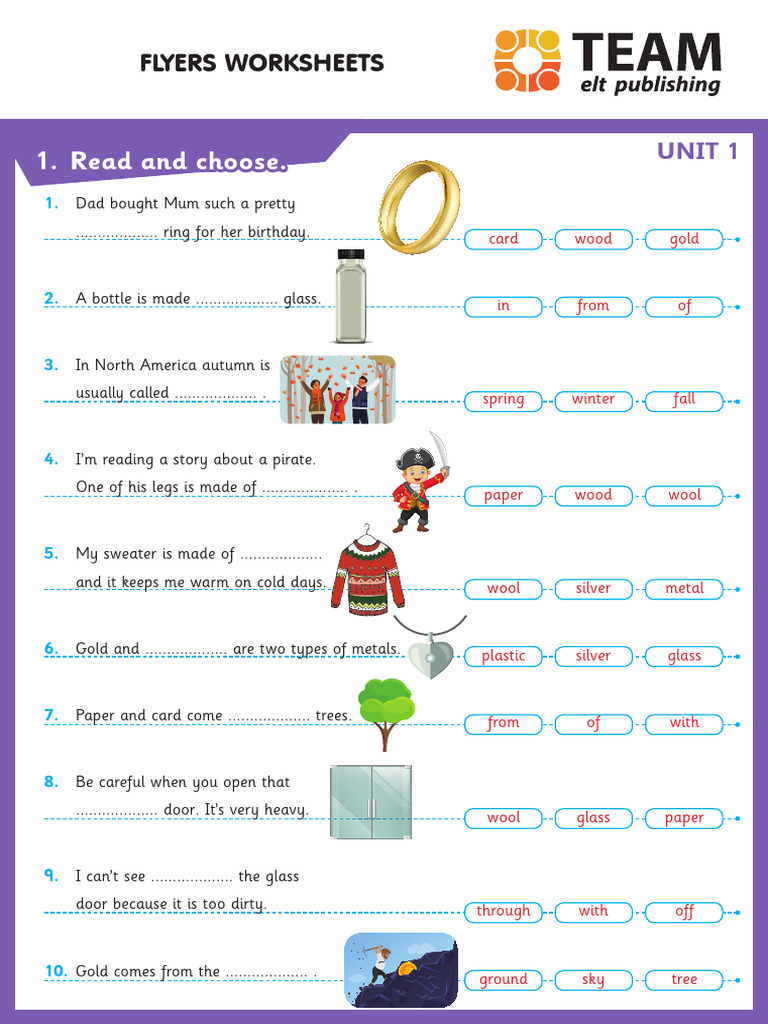 FLYERS WORKSHEETS

TEAM
elt publishing

1. Read and choose.

UNIT 1

1. Dad bought Mum such a pretty .................. ring for her birthday.
card wood gold

2. A bottle is made .................. glass.
in from of

3. In North America autumn is usually called .................. .
spring winter fall

4. I'm reading a story about a pirate. One of his legs is made of .................. .
paper wood wool

5. My sweater is made of .................. and it keeps me warm on cold days.
wool silver metal

6. Gold and .................. are two types of metals.
plastic silver glass

7. Paper and card come .................. trees.
from of with

8. Be careful when you open that .................. door. It's very heavy.
wool glass paper

9. I can't see .................. the glass door because it is too dirty.
through with off

10. Gold comes from the .................. .
ground sky tree