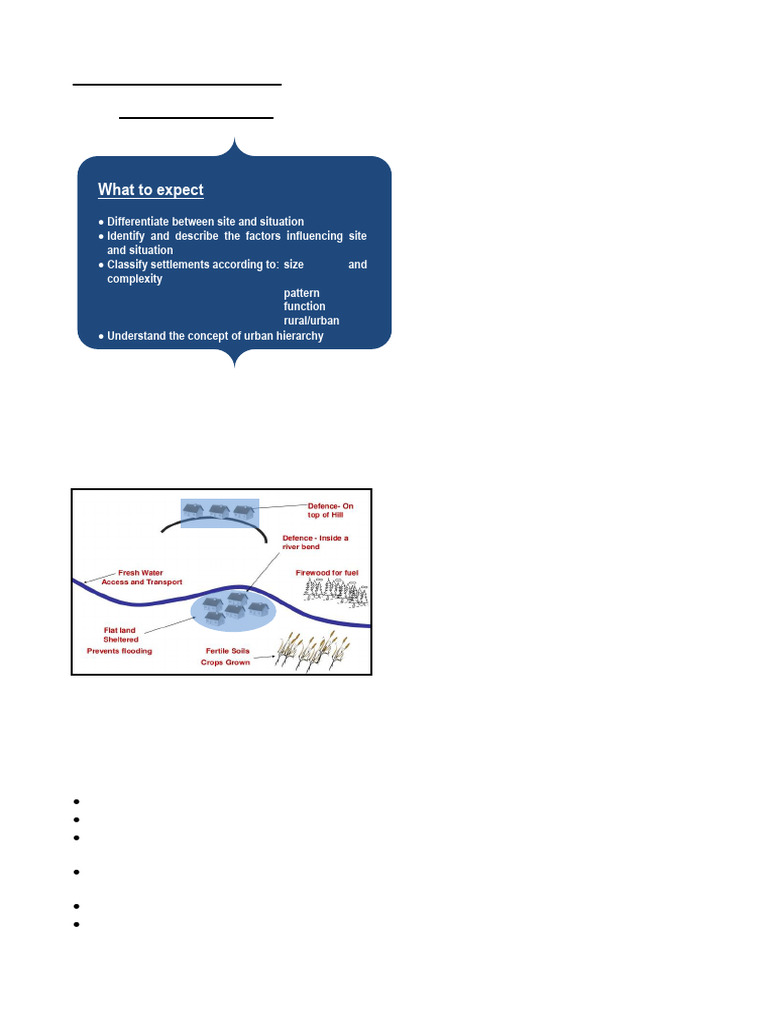 What to expect

• Differentiate between site and situation
• Identify and describe the factors influencing site and situation
• Classify settlements according to: size and complexity
pattern
function
rural/urban
• Understand the concept of urban hierarchy

Defence- On top of Hill
Defence - Inside a river bend
Fresh Water
Access and Transport
Firewood for fuel
Flat land
Sheltered
Prevents flooding
Fertile Soils
Crops Grown