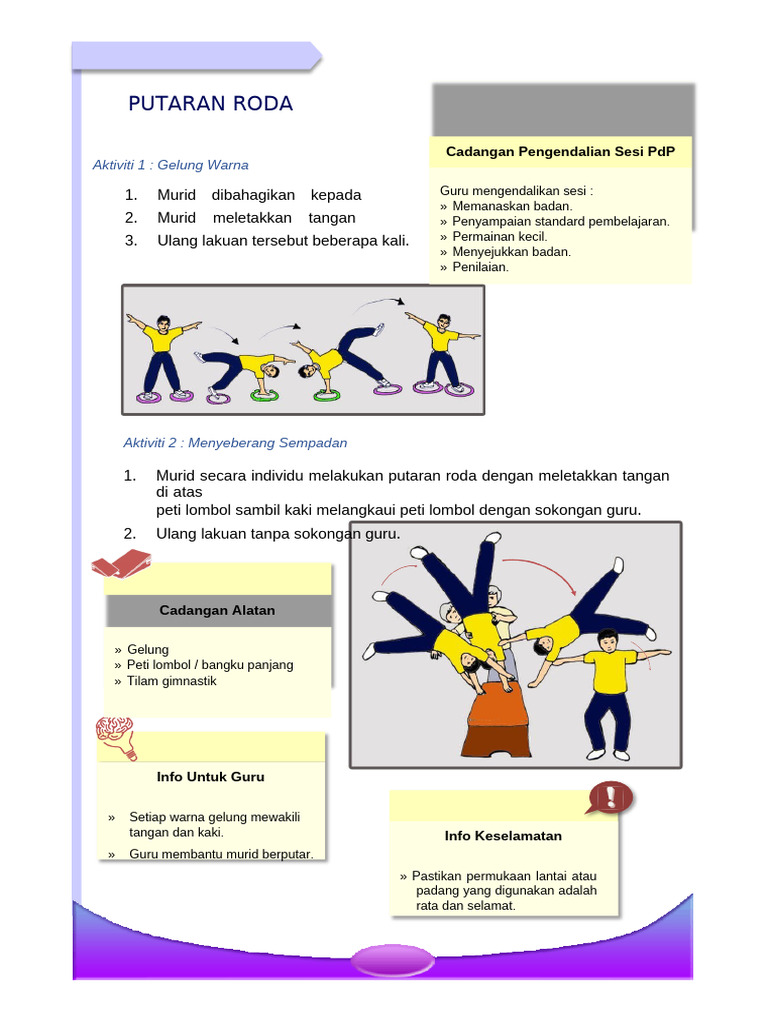 PUTARAN RODA

Aktiviti 1 : Gelung Warna

1. Murid dibahagikan kepada
2. Murid meletakkan tangan
3. Ulang lakuan tersebut beberapa kali.

Cadangan Pengendalian Sesi PdP

Guru mengendalikan sesi :
» Memanaskan badan.
» Penyampaian standard pembelajaran.
» Permainan kecil.
» Menyejukkan badan.
» Penilaian.

Aktiviti 2 : Menyeberang Sempadan

1. Murid secara individu melakukan putaran roda dengan meletakkan tangan di atas peti lombol sambil kaki melangkaui peti lombol dengan sokongan guru.
2. Ulang lakuan tanpa sokongan guru.

Cadangan Alatan

» Gelung
» Peti lombol / bangku panjang
» Tilam gimnastik

Info Untuk Guru

» Setiap warna gelung mewakili tangan dan kaki.
» Guru membantu murid berputar.

Info Keselamatan

» Pastikan permukaan lantai atau padang yang digunakan adalah rata dan selamat.