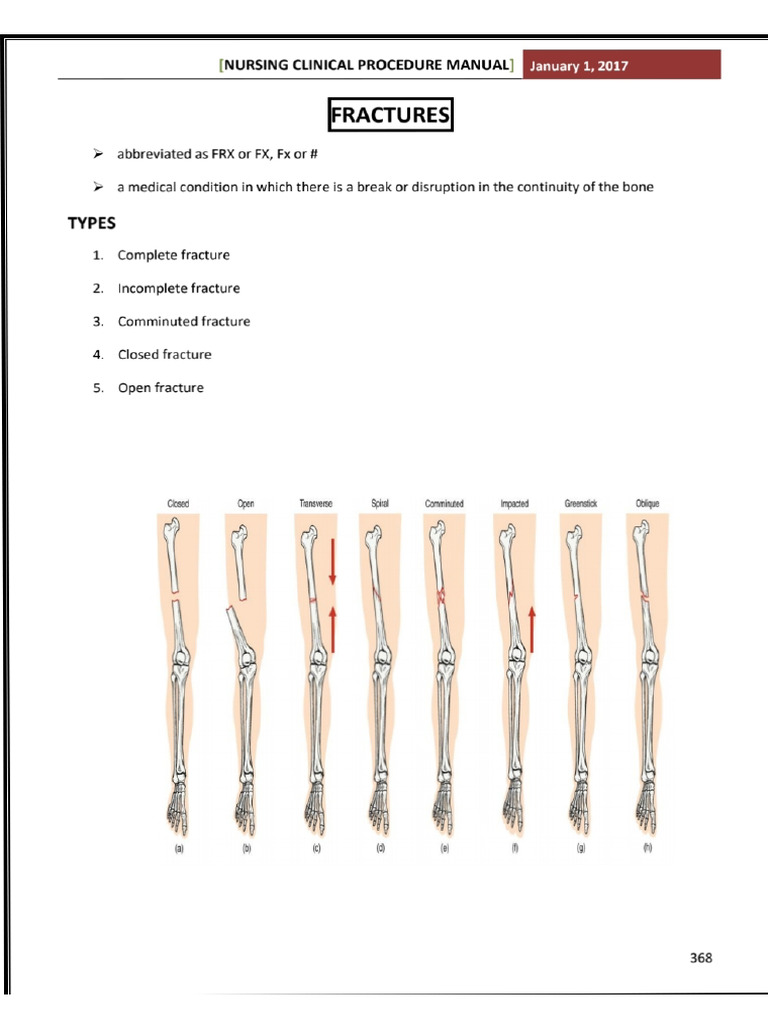 [NURSING CLINICAL PROCEDURE MANUAL] January 1, 2017

FRACTURES

➢ abbreviated as FRX or FX, Fx or #

➢ a medical condition in which there is a break or disruption in the continuity of the bone

TYPES

1. Complete fracture
2. Incomplete fracture
3. Comminuted fracture
4. Closed fracture
5. Open fracture

Closed Open Transverse Spiral Comminuted Impacted Greenstick Oblique

(a) (b) (c) (d) (e) (f) (g) (h)

368