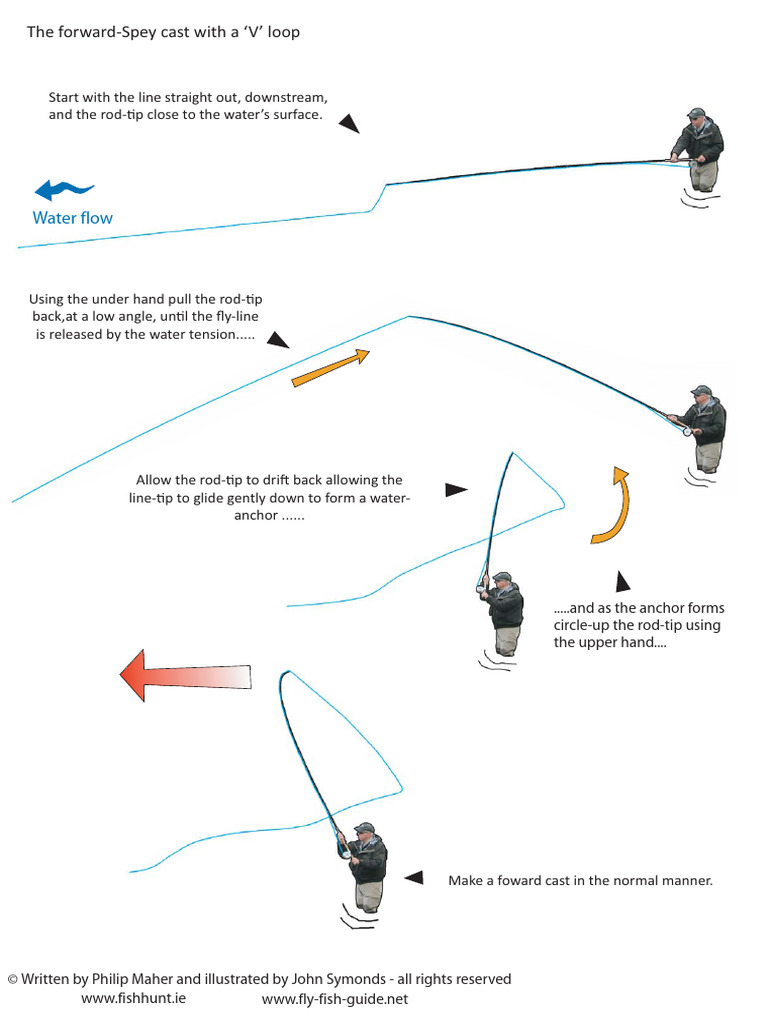 The forward-Spey cast with a 'V' loop

Start with the line straight out, downstream, and the rod-tip close to the water's surface.

Water flow

Using the under hand pull the rod-tip back,at a low angle, until the fly-line is released by the water tension.....

Allow the rod-tip to drift back allowing the line-tip to glide gently down to form a water-anchor ......

.....and as the anchor forms circle-up the rod-tip using the upper hand....

Make a foward cast in the normal manner.

© Written by Philip Maher and illustrated by John Symonds - all rights reserved
www.fishhunt.ie www.fly-fish-guide.net