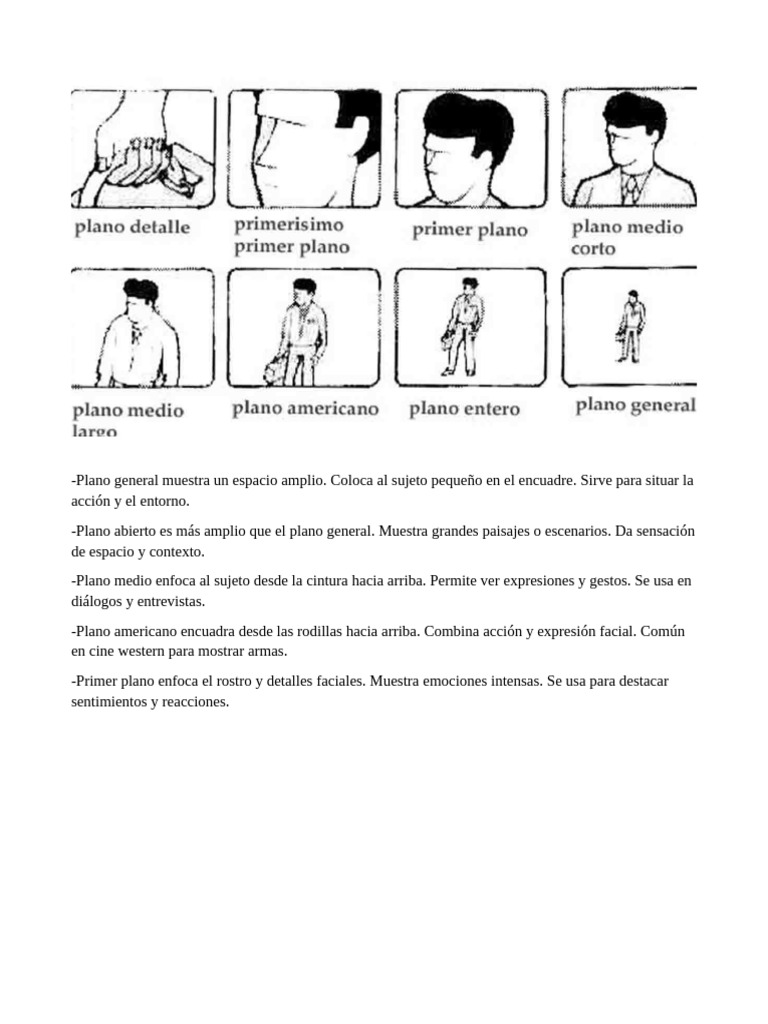 plano detalle

primerisimo primer plano

primer plano

plano medio corto

plano medio largo

plano americano

plano entero

plano general

-Plano general muestra un espacio amplio. Coloca al sujeto pequeño en el encuadre. Sirve para situar la acción y el entorno.

-Plano abierto es más amplio que el plano general. Muestra grandes paisajes o escenarios. Da sensación de espacio y contexto.

-Plano medio enfoca al sujeto desde la cintura hacia arriba. Permite ver expresiones y gestos. Se usa en diálogos y entrevistas.

-Plano americano encuadra desde las rodillas hacia arriba. Combina acción y expresión facial. Común en cine western para mostrar armas.

-Primer plano enfoca el rostro y detalles faciales. Muestra emociones intensas. Se usa para destacar sentimientos y reacciones.