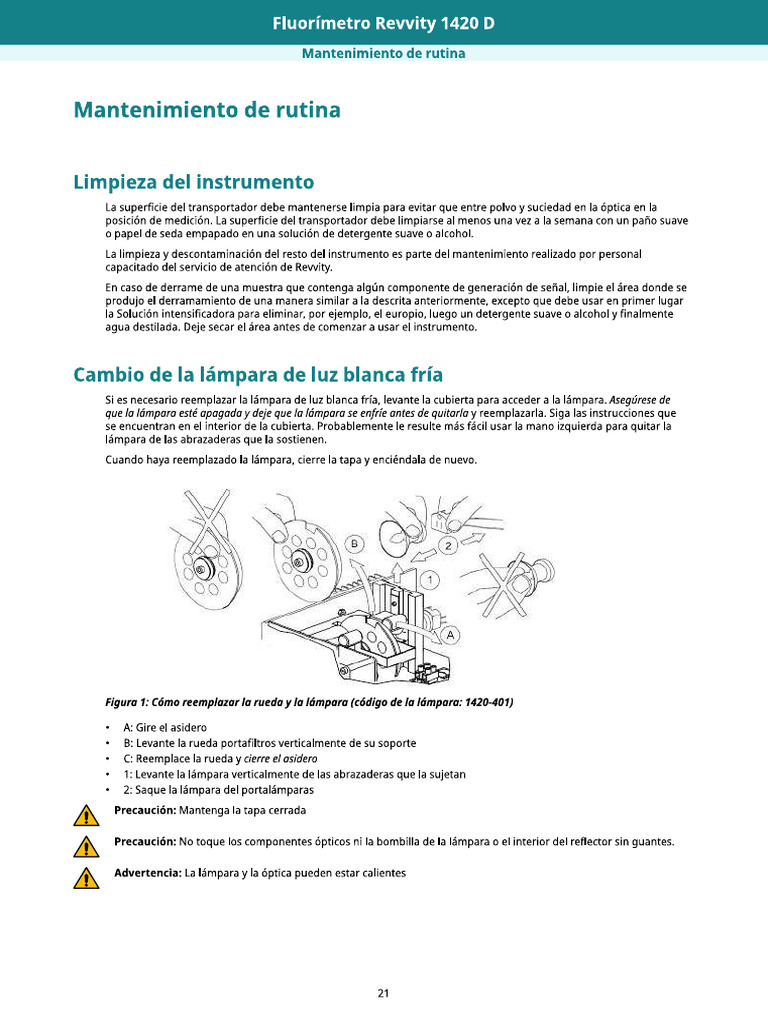 Fluorímetro Revvity 1420 D

Mantenimiento de rutina

Mantenimiento de rutina

Limpieza del instrumento

La superficie del transportador debe mantenerse limpia para evitar que entre polvo y suciedad en la óptica en la posición de medición. La superficie del transportador debe limpiarse al menos una vez a la semana con un paño suave o papel de seda empapado en una solución de detergente suave o alcohol.

La limpieza y descontaminación del resto del instrumento es parte del mantenimiento realizado por personal capacitado del servicio de atención de Revvity.

En caso de derrame de una muestra que contenga algún componente de generación de señal, limpie el área donde se produjo el derramamiento de una manera similar a la descrita anteriormente, excepto que debe usar en primer lugar la Solución intensificadora para eliminar, por ejemplo, el europio, luego un detergente suave o alcohol y finalmente agua destilada. Deje secar el área antes de comenzar a usar el instrumento.

Cambio de la lámpara de luz blanca fría

Si es necesario reemplazar la lámpara de luz blanca fría, levante la cubierta para acceder a la lámpara. Asegúrese de que la lámpara esté apagada y deje que la lámpara se enfríe antes de quitarla y reemplazarla. Siga las instrucciones que se encuentran en el interior de la cubierta. Probablemente le resulte más fácil usar la mano izquierda para quitar la lámpara de las abrazaderas que la sostienen.

Cuando haya reemplazado la lámpara, cierre la tapa y enciéndala de nuevo.

B
2
1
A

Figura 1: Cómo reemplazar la rueda y la lámpara (código de la lámpara: 1420-401)

• A: Gire el asidero
• B: Levante la rueda portafiltros verticalmente de su soporte
• C: Reemplace la rueda y cierre el asidero
• 1: Levante la lámpara verticalmente de las abrazaderas que la sujetan
• 2: Saque la lámpara del portalámparas

Precaución: Mantenga la tapa cerrada

Precaución: No toque los componentes ópticos ni la bombilla de la lámpara o el interior del reflector sin guantes.

Advertencia: La lámpara y la óptica pueden estar calientes

21