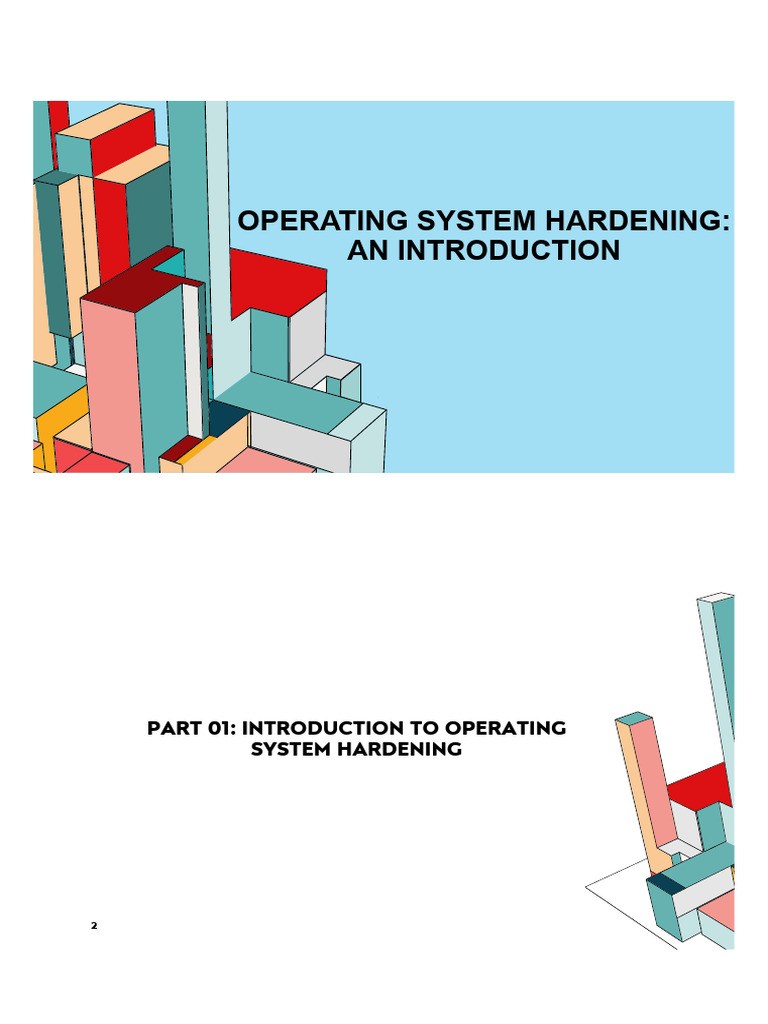 OPERATING SYSTEM HARDENING: AN INTRODUCTION

PART 01: INTRODUCTION TO OPERATING SYSTEM HARDENING

2