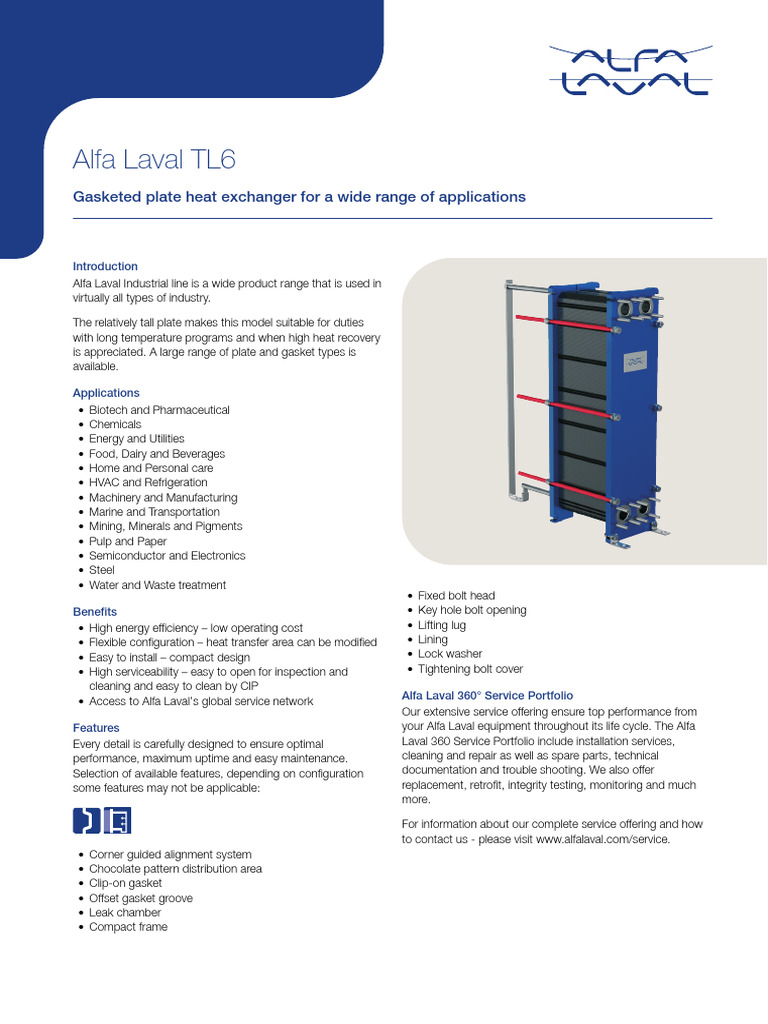 ALFA LAVAL

Alfa Laval TL6

Gasketed plate heat exchanger for a wide range of applications

Introduction
Alfa Laval Industrial line is a wide product range that is used in virtually all types of industry.

The relatively tall plate makes this model suitable for duties with long temperature programs and when high heat recovery is appreciated. A large range of plate and gasket types is available.

Applications
• Biotech and Pharmaceutical
• Chemicals
• Energy and Utilities
• Food, Dairy and Beverages
• Home and Personal care
• HVAC and Refrigeration
• Machinery and Manufacturing
• Marine and Transportation
• Mining, Minerals and Pigments
• Pulp and Paper
• Semiconductor and Electronics
• Steel
• Water and Waste treatment

Benefits
• High energy efficiency – low operating cost
• Flexible configuration – heat transfer area can be modified
• Easy to install – compact design
• High serviceability – easy to open for inspection and cleaning and easy to clean by CIP
• Access to Alfa Laval's global service network

Features
Every detail is carefully designed to ensure optimal performance, maximum uptime and easy maintenance. Selection of available features, depending on configuration some features may not be applicable:

• Corner guided alignment system
• Chocolate pattern distribution area
• Clip-on gasket
• Offset gasket groove
• Leak chamber
• Compact frame

• Fixed bolt head
• Key hole bolt opening
• Lifting lug
• Lining
• Lock washer
• Tightening bolt cover

Alfa Laval 360° Service Portfolio
Our extensive service offering ensure top performance from your Alfa Laval equipment throughout its life cycle. The Alfa Laval 360 Service Portfolio include installation services, cleaning and repair as well as spare parts, technical documentation and trouble shooting. We also offer replacement, retrofit, integrity testing, monitoring and much more.

For information about our complete service offering and how to contact us - please visit www.alfalaval.com/service.