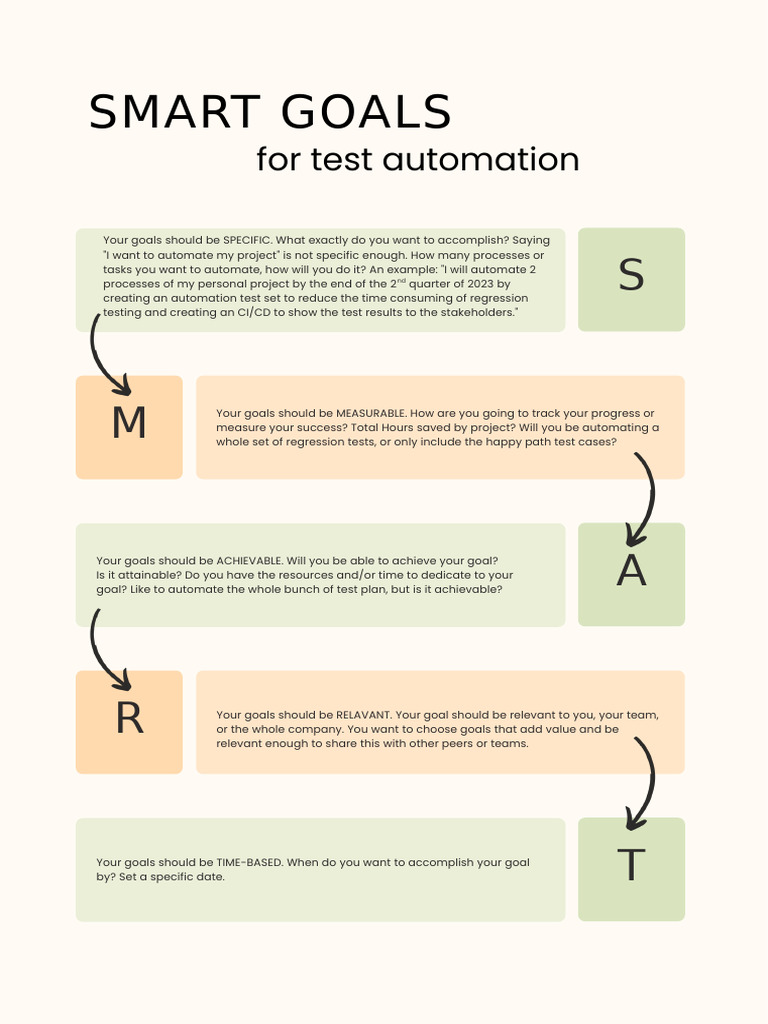 SMART GOALS
for test automation

Your goals should be SPECIFIC. What exactly do you want to accomplish? Saying "I want to automate my project" is not specific enough. How many processes or tasks you want to automate, how will you do it? An example: "I will automate 2 processes of my personal project by the end of the 2$^{nd}$ quarter of 2023 by creating an automation test set to reduce the time consuming of regression testing and creating an CI/CD to show the test results to the stakeholders."

S

M

Your goals should be MEASURABLE. How are you going to track your progress or measure your success? Total Hours saved by project? Will you be automating a whole set of regression tests, or only include the happy path test cases?

Your goals should be ACHIEVABLE. Will you be able to achieve your goal? Is it attainable? Do you have the resources and/or time to dedicate to your goal? Like to automate the whole bunch of test plan, but is it achievable?

A

R

Your goals should be RELAVANT. Your goal should be relevant to you, your team, or the whole company. You want to choose goals that add value and be relevant enough to share this with other peers or teams.

Your goals should be TIME-BASED. When do you want to accomplish your goal by? Set a specific date.

T