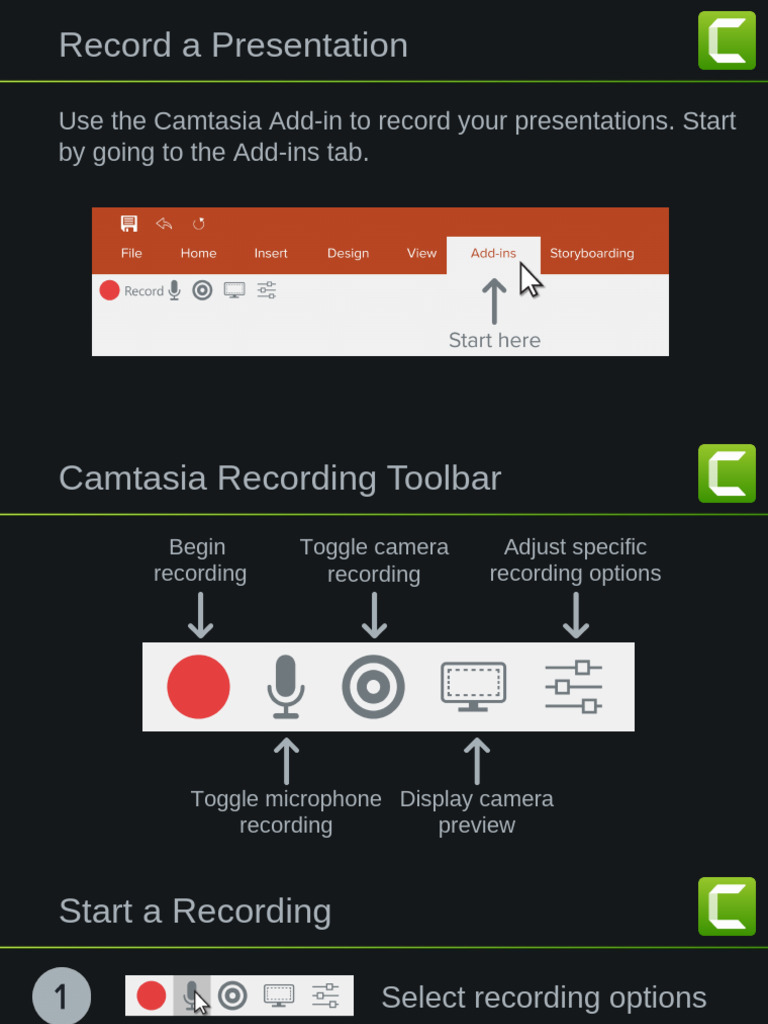 Record a Presentation

Use the Camtasia Add-in to record your presentations. Start by going to the Add-ins tab.

File Home Insert Design View Add-ins Storyboarding

Record

Start here

Camtasia Recording Toolbar

Begin recording

Toggle camera recording

Adjust specific recording options

Toggle microphone recording

Display camera preview

Start a Recording

1

Select recording options