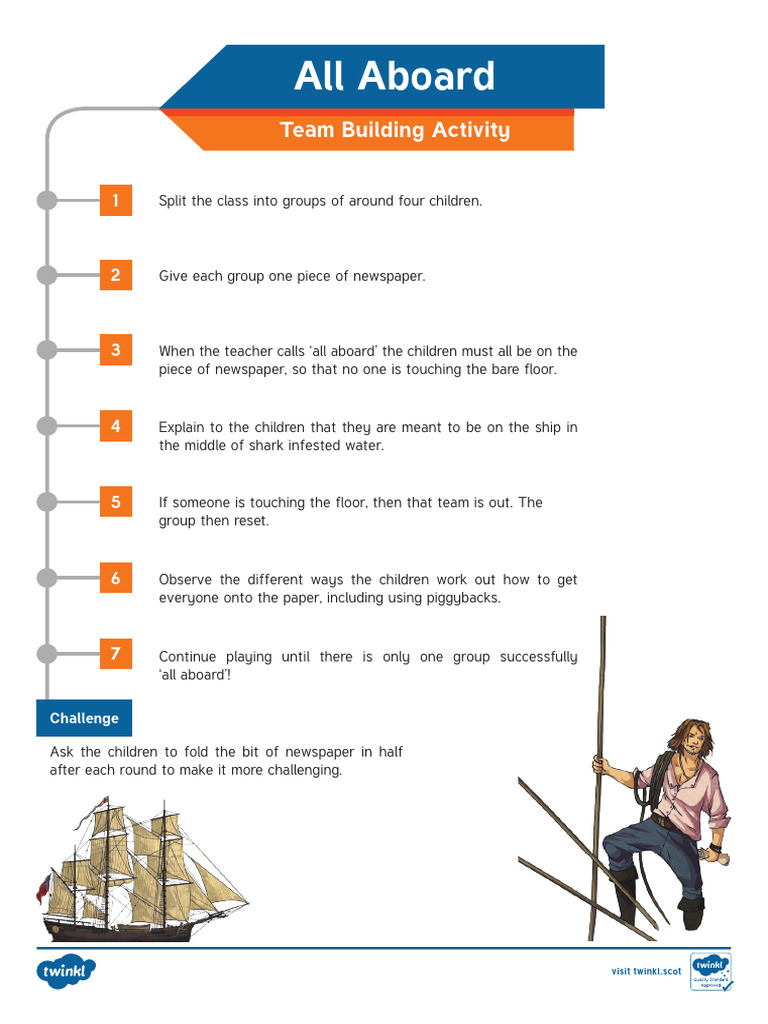 All Aboard

Team Building Activity

1 Split the class into groups of around four children.

2 Give each group one piece of newspaper.

3 When the teacher calls 'all aboard' the children must all be on the piece of newspaper, so that no one is touching the bare floor.

4 Explain to the children that they are meant to be on the ship in the middle of shark infested water.

5 If someone is touching the floor, then that team is out. The group then reset.

6 Observe the different ways the children work out how to get everyone onto the paper, including using piggybacks.

7 Continue playing until there is only one group successfully 'all aboard'!

Challenge

Ask the children to fold the bit of newspaper in half after each round to make it more challenging.

twinkl

visit twinkl.scot

twinkl Quality Standard Approved