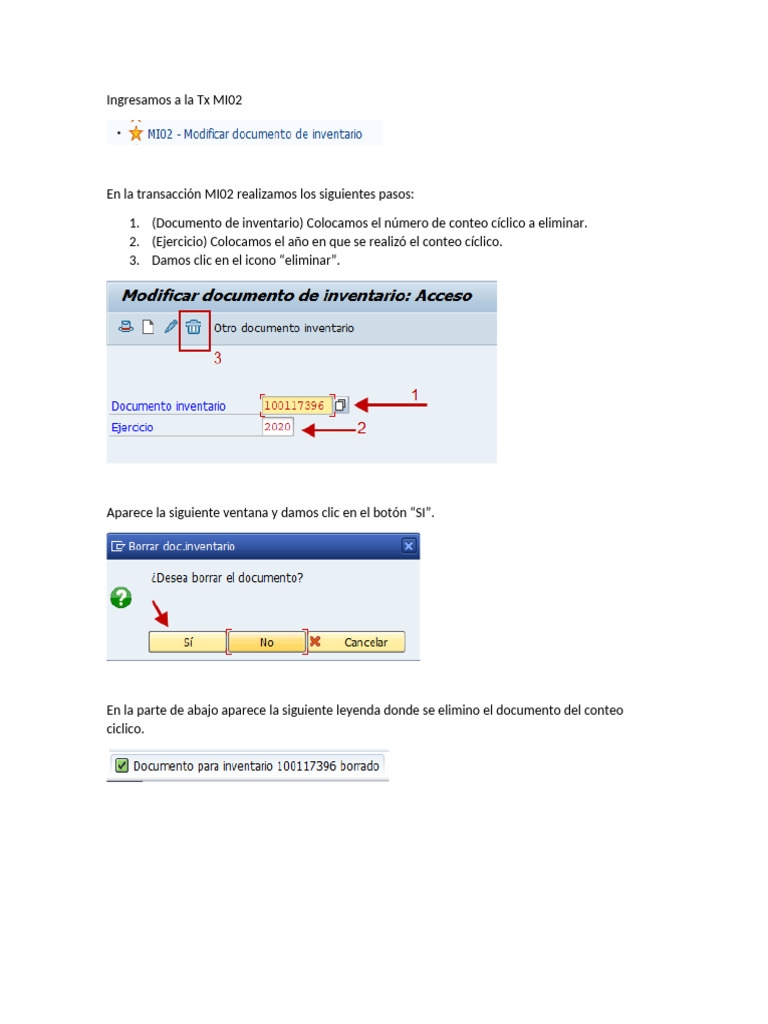 Ingresamos a la Tx MI02

• MI02 - Modificar documento de inventario

En la transacción MI02 realizamos los siguientes pasos:

1. (Documento de inventario) Colocamos el número de conteo cíclico a eliminar.
2. (Ejercicio) Colocamos el año en que se realizó el conteo cíclico.
3. Damos clic en el icono "eliminar".

Modificar documento de inventario: Acceso

Otro documento inventario

3

Documento inventario 100117396 1

Ejercicio 2020 2

Aparece la siguiente ventana y damos clic en el botón "SI".

Borrar doc.inventario

¿Desea borrar el documento?

Sí No Cancelar

En la parte de abajo aparece la siguiente leyenda donde se elimino el documento del conteo ciclico.

Documento para inventario 100117396 borrado