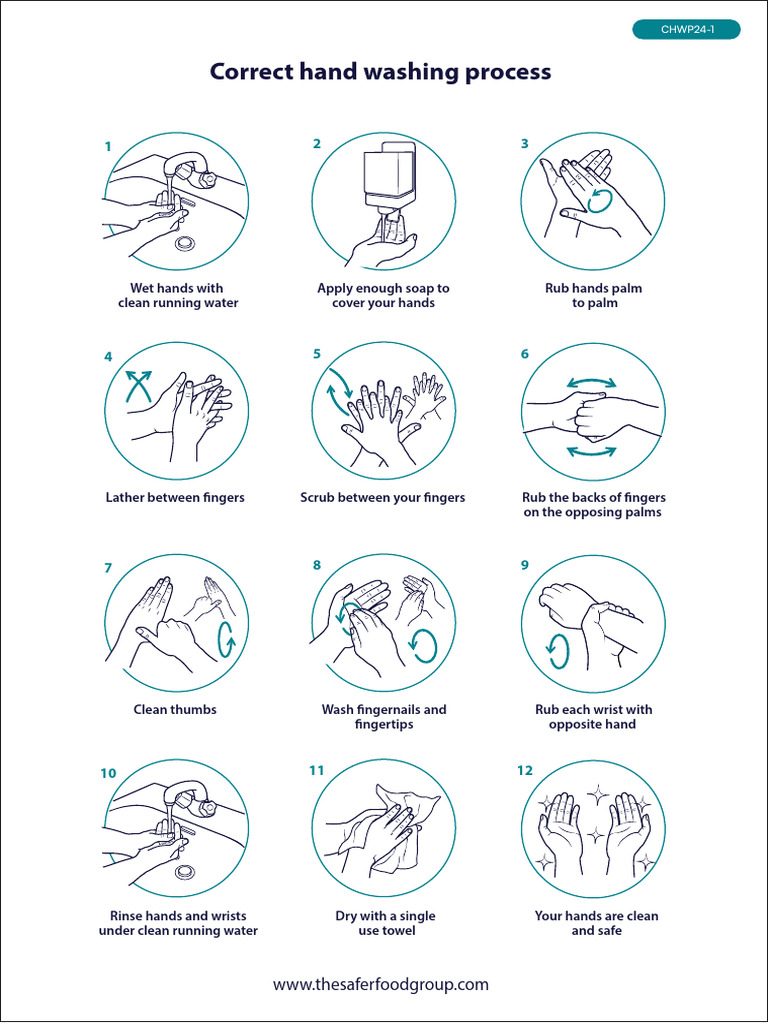 CHWP24-1

Correct hand washing process

1
Wet hands with clean running water

2
Apply enough soap to cover your hands

3
Rub hands palm to palm

4
Lather between fingers

5
Scrub between your fingers

6
Rub the backs of fingers on the opposing palms

7
Clean thumbs

8
Wash fingernails and fingertips

9
Rub each wrist with opposite hand

10
Rinse hands and wrists under clean running water

11
Dry with a single use towel

12
Your hands are clean and safe

www.thesaferfoodgroup.com