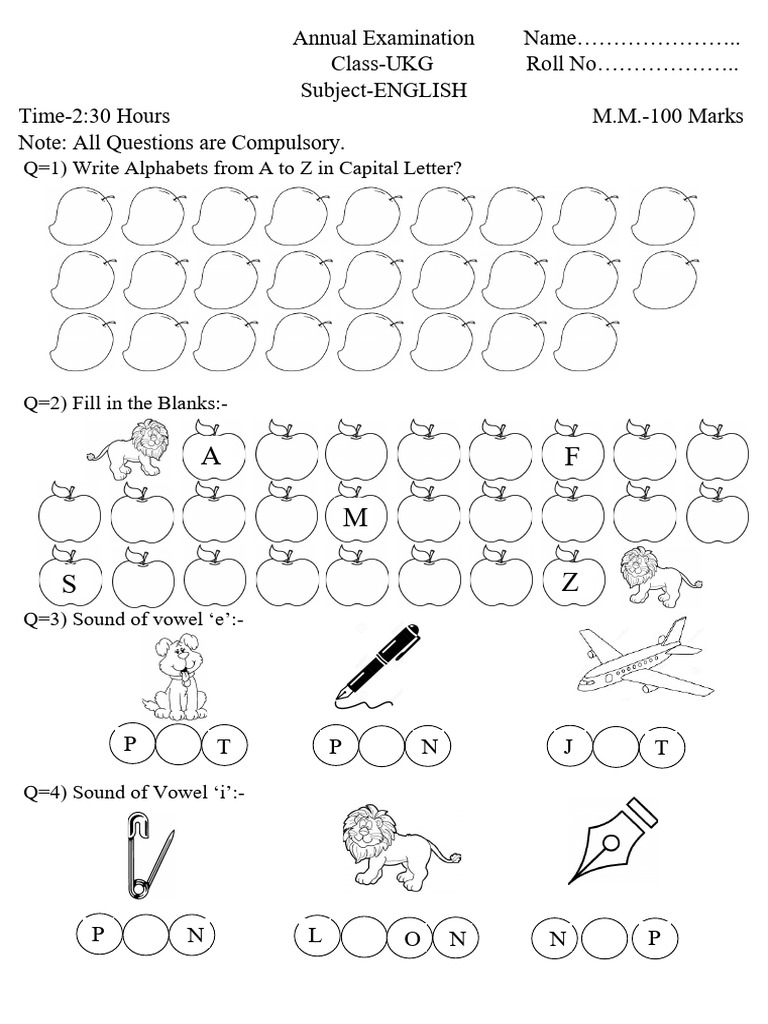 Annual Examination
Class-UKG
Subject-ENGLISH

Name…………………..
Roll No………………..

Time-2:30 Hours

M.M.-100 Marks

Note: All Questions are Compulsory.

Q=1) Write Alphabets from A to Z in Capital Letter?

Q=2) Fill in the Blanks:-

A F
M
S Z

Q=3) Sound of vowel 'e':-

P T
P N
J T

Q=4) Sound of Vowel 'i':-

P N
L O N
N P