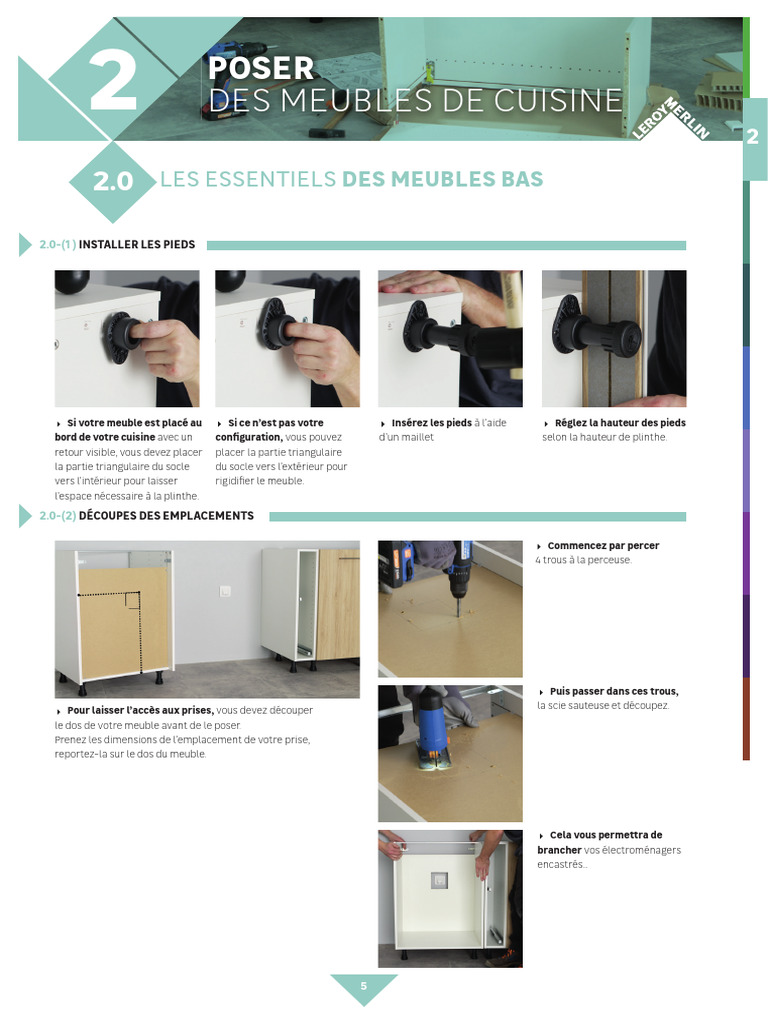 2

POSER
DES MEUBLES DE CUISINE

LEROY MERLIN

2

2.0 LES ESSENTIELS DES MEUBLES BAS

2.0-(1) INSTALLER LES PIEDS

Si votre meuble est placé au bord de votre cuisine avec un retour visible, vous devez placer la partie triangulaire du socle vers l'intérieur pour laisser l'espace nécessaire à la plinthe.

Si ce n'est pas votre configuration, vous pouvez placer la partie triangulaire du socle vers l'extérieur pour rigidifier le meuble.

Insérez les pieds à l'aide d'un maillet.

Réglez la hauteur des pieds selon la hauteur de plinthe.

2.0-(2) DÉCOUPES DES EMPLACEMENTS

Pour laisser l'accès aux prises, vous devez découper le dos de votre meuble avant de le poser.
Prenez les dimensions de l'emplacement de votre prise, reportez-la sur le dos du meuble.

Commencez par percer 4 trous à la perceuse.

Puis passer dans ces trous, la scie sauteuse et découpez.

Cela vous permettra de brancher vos électroménagers encastrés...

5