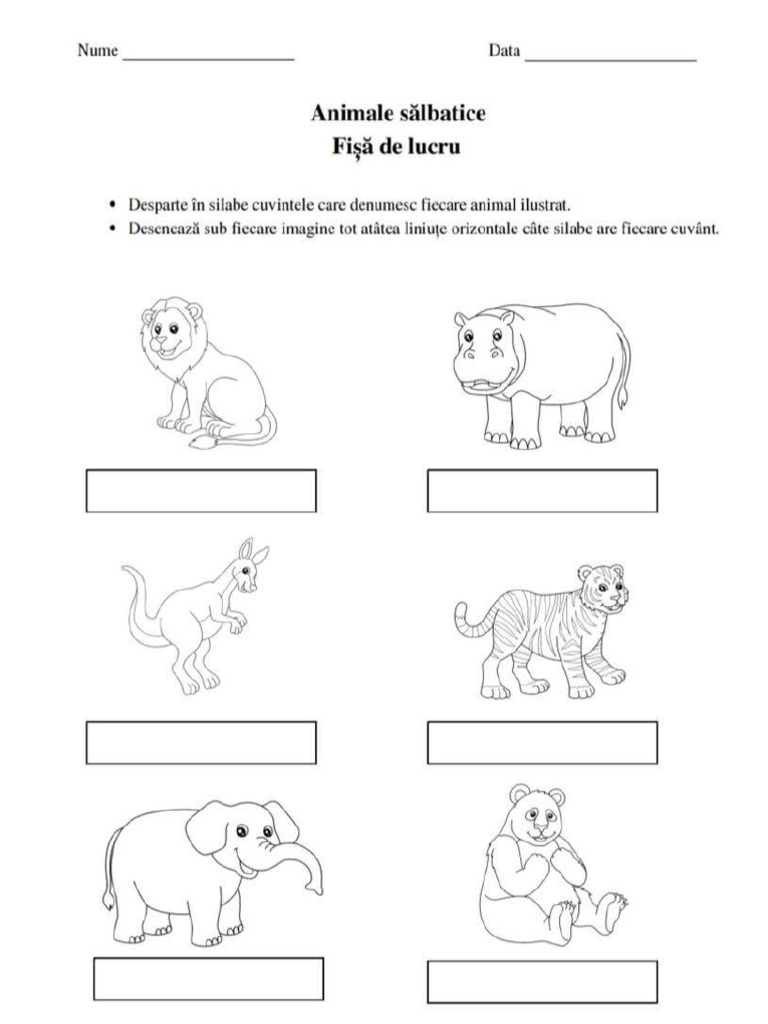 Nume ____________________ Data ____________________

Animale sălbatice
Fișă de lucru

• Desparte în silabe cuvintele care denumesc fiecare animal ilustrat.
• Desenează sub fiecare imagine tot atâtea liniuțe orizontale câte silabe are fiecare cuvânt.