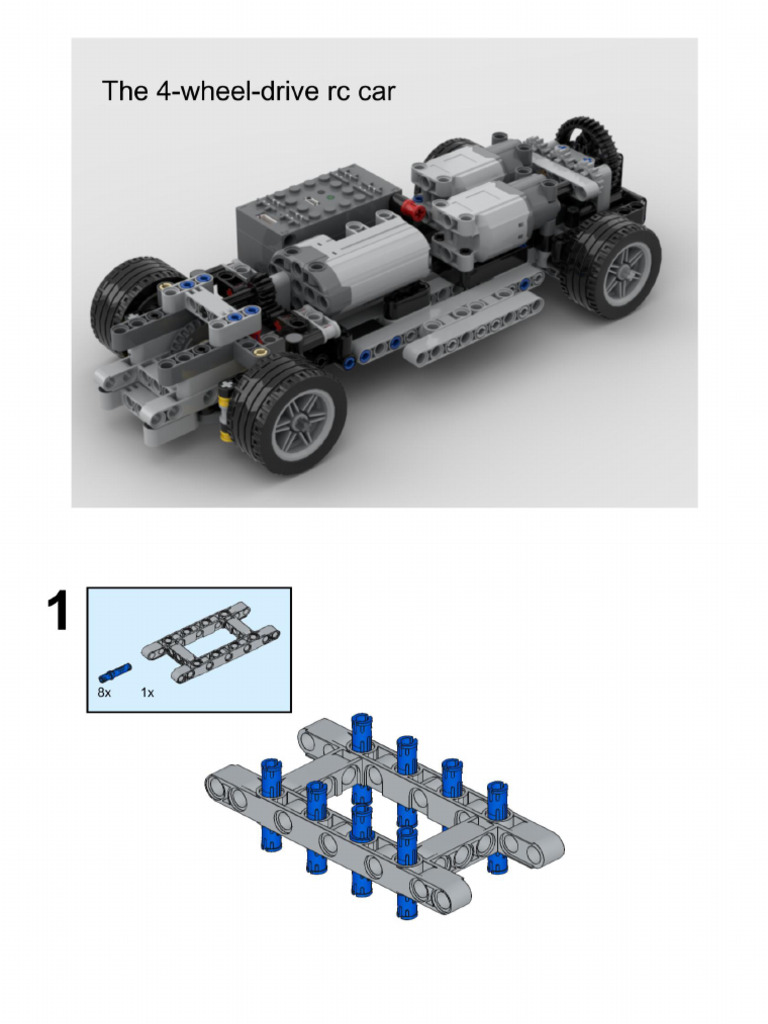 The 4-wheel-drive rc car

1

8x

1x