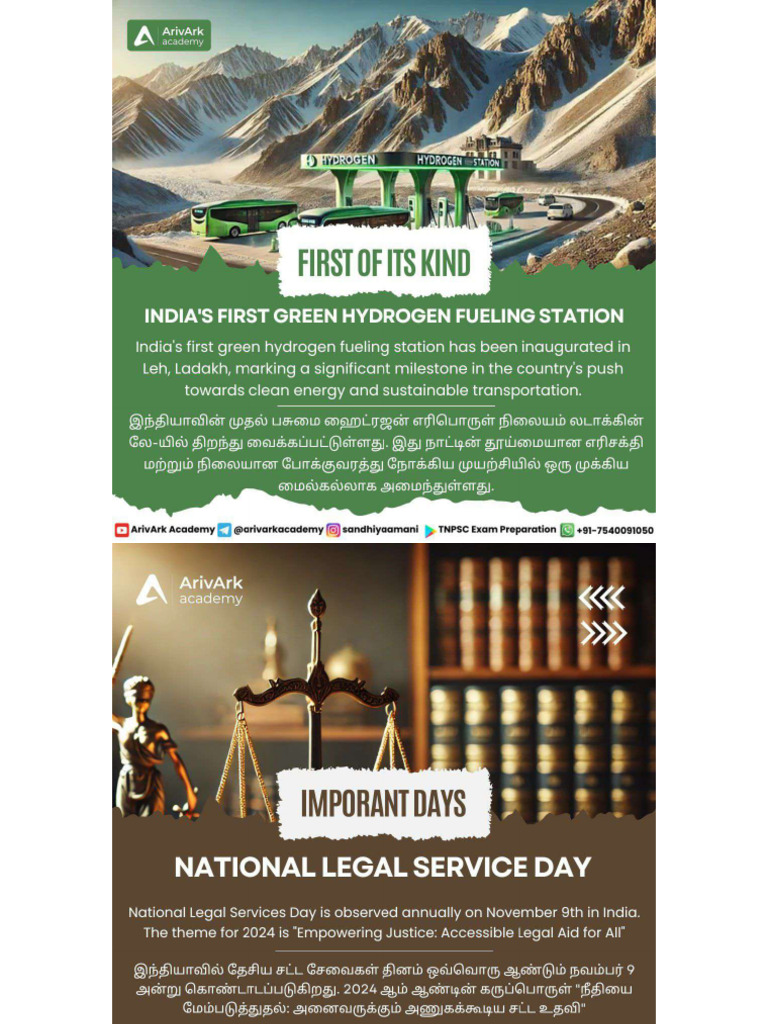 ArivArk academy

HYDROGEN HYDROGEN STATION

FIRST OF ITS KIND

INDIA'S FIRST GREEN HYDROGEN FUELING STATION

India's first green hydrogen fueling station has been inaugurated in Leh, Ladakh, marking a significant milestone in the country's push towards clean energy and sustainable transportation.

இந்தியாவின் முதல் பசுமை ஹைட்ரஜன் எரிபொருள் நிலையம் லடாக்கின் லே-யில் திறந்து வைக்கப்பட்டுள்ளது. இது நாட்டின் தூய்மையான எரிசக்தி மற்றும் நிலையான போக்குவரத்து நோக்கிய முயற்சியில் ஒரு முக்கிய மைல்கல்லாக அமைந்துள்ளது.

ArivArk Academy @arivarkacademy sandhiyaamani TNPSC Exam Preparation +91-7540091050

ArivArk academy

IMPORANT DAYS

NATIONAL LEGAL SERVICE DAY

National Legal Services Day is observed annually on November 9th in India. The theme for 2024 is "Empowering Justice: Accessible Legal Aid for All"

இந்தியாவில் தேசிய சட்ட சேவைகள் தினம் ஒவ்வொரு ஆண்டும் நவம்பர் 9 அன்று கொண்டாடப்படுகிறது. 2024 ஆம் ஆண்டின் கருப்பொருள் "நீதியை மேம்படுத்துதல்: அனைவருக்கும் அணுகக்கூடிய சட்ட உதவி"