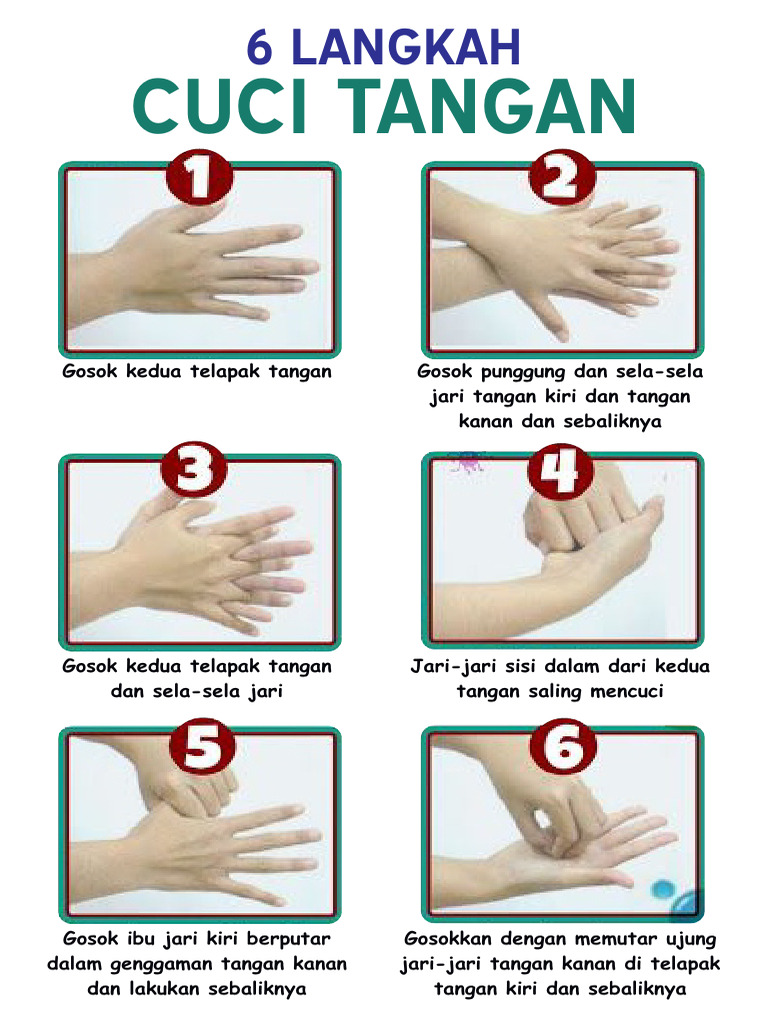 6 LANGKAH
CUCI TANGAN

1
Gosok kedua telapak tangan

2
Gosok punggung dan sela-sela jari tangan kiri dan tangan kanan dan sebaliknya

3
Gosok kedua telapak tangan dan sela-sela jari

4
Jari-jari sisi dalam dari kedua tangan saling mencuci

5
Gosok ibu jari kiri berputar dalam genggaman tangan kanan dan lakukan sebaliknya

6
Gosokkan dengan memutar ujung jari-jari tangan kanan di telapak tangan kiri dan sebaliknya