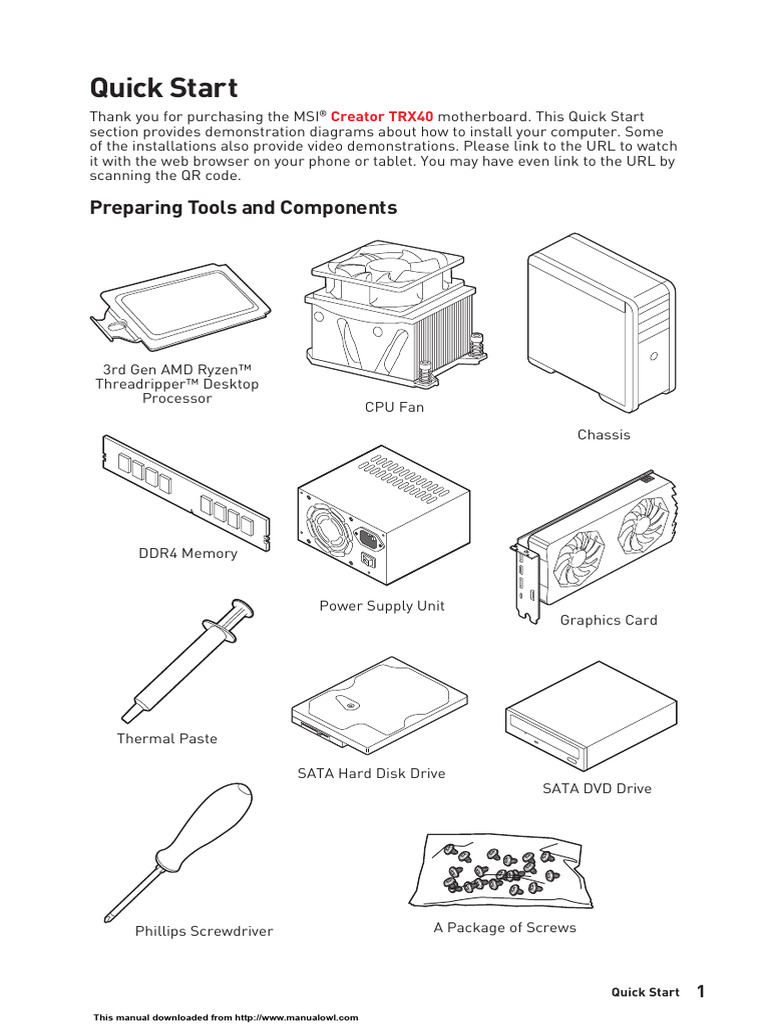 Quick Start

Thank you for purchasing the MSI® Creator TRX40 motherboard. This Quick Start section provides demonstration diagrams about how to install your computer. Some of the installations also provide video demonstrations. Please link to the URL to watch it with the web browser on your phone or tablet. You may have even link to the URL by scanning the QR code.

Preparing Tools and Components

3rd Gen AMD Ryzen™ Threadripper™ Desktop Processor

CPU Fan

Chassis

DDR4 Memory

Power Supply Unit

Graphics Card

Thermal Paste

SATA Hard Disk Drive

SATA DVD Drive

Phillips Screwdriver

A Package of Screws

Quick Start 1

This manual downloaded from http://www.manualowl.com