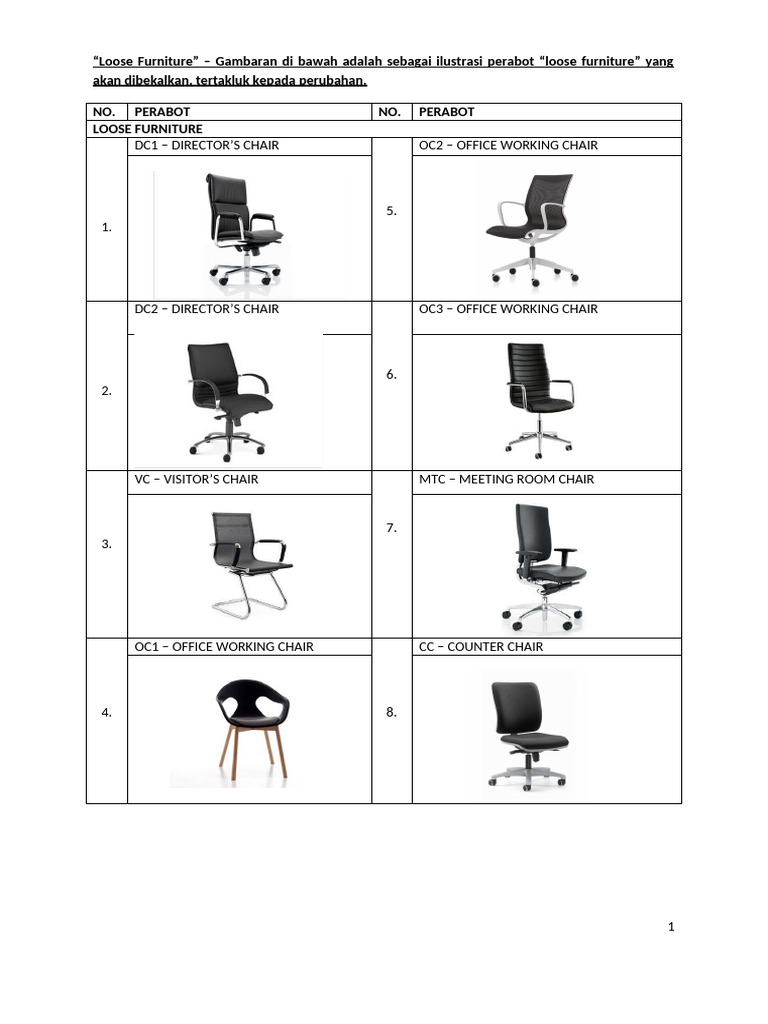 “Loose Furniture” – Gambaran di bawah adalah sebagai ilustrasi perabot “loose furniture” yang akan dibekalkan, tertakluk kepada perubahan.

| NO. | PERABOT | NO. | PERABOT |
|---|---|---|---|
| LOOSE FURNITURE | | | |
| 1. | DC1 – DIRECTOR’S CHAIR | 5. | OC2 – OFFICE WORKING CHAIR |
| 2. | DC2 – DIRECTOR’S CHAIR | 6. | OC3 – OFFICE WORKING CHAIR |
| 3. | VC – VISITOR’S CHAIR | 7. | MTC – MEETING ROOM CHAIR |
| 4. | OC1 – OFFICE WORKING CHAIR | 8. | CC – COUNTER CHAIR |

1