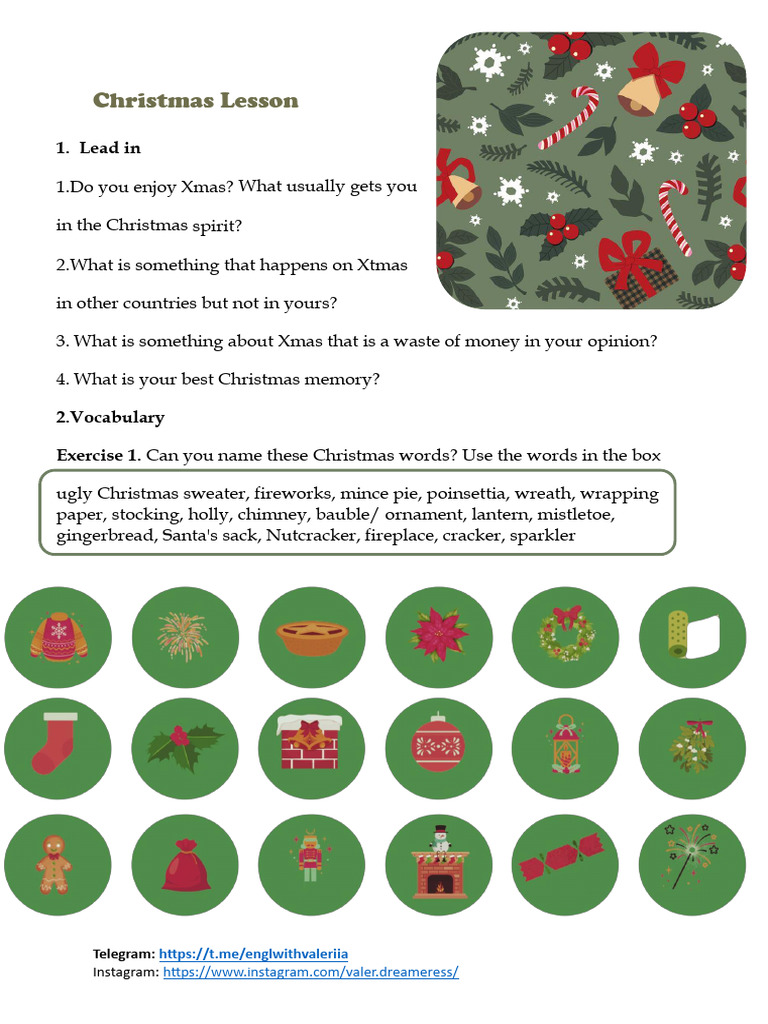 Christmas Lesson

1. Lead in

1.Do you enjoy Xmas? What usually gets you in the Christmas spirit?

2.What is something that happens on Xtmas in other countries but not in yours?

3. What is something about Xmas that is a waste of money in your opinion?

4. What is your best Christmas memory?

2.Vocabulary

Exercise 1. Can you name these Christmas words? Use the words in the box

ugly Christmas sweater, fireworks, mince pie, poinsettia, wreath, wrapping paper, stocking, holly, chimney, bauble/ ornament, lantern, mistletoe, gingerbread, Santa's sack, Nutcracker, fireplace, cracker, sparkler

Telegram: https://t.me/englwithvaleriia
Instagram: https://www.instagram.com/valer.dreameress/