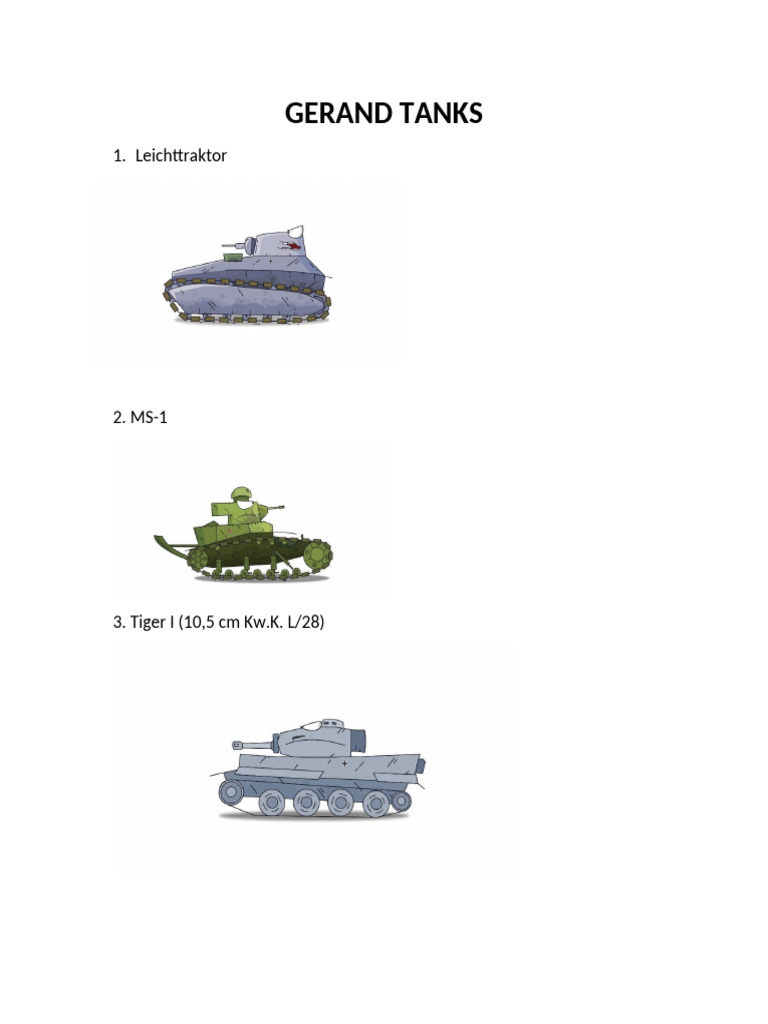 GERAND TANKS

1. Leichttraktor

2. MS-1

3. Tiger I (10,5 cm Kw.K. L/28)