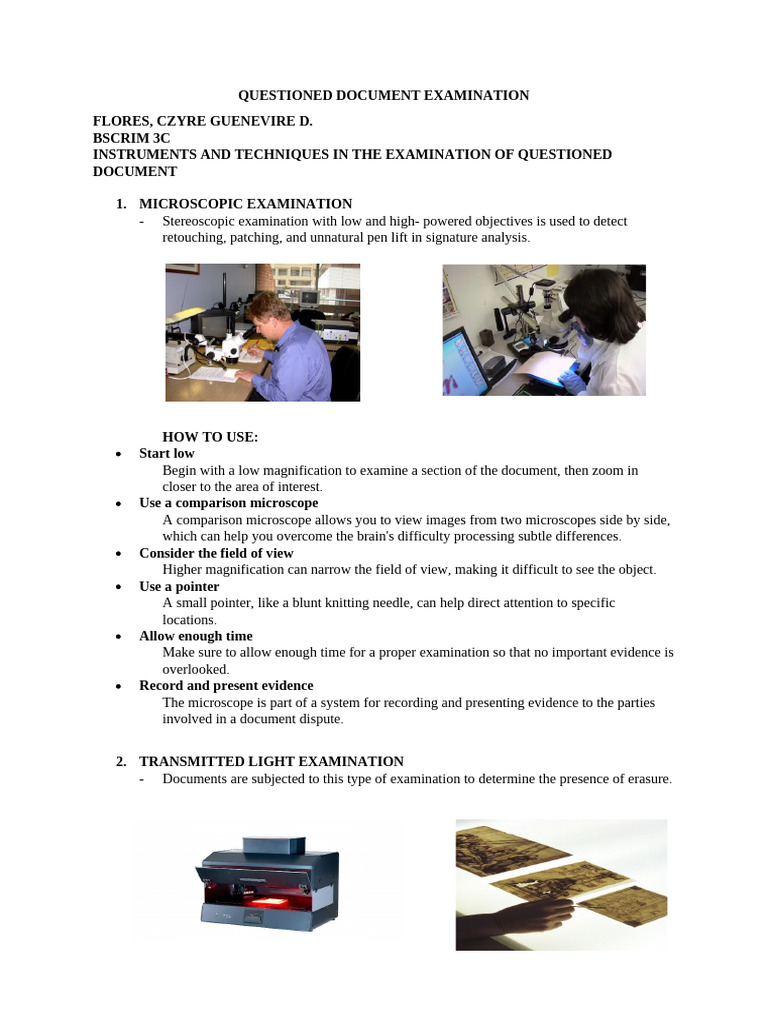 QUESTIONED DOCUMENT EXAMINATION

FLORES, CZYRE GUENEVIRE D.
BSCRIM 3C
INSTRUMENTS AND TECHNIQUES IN THE EXAMINATION OF QUESTIONED DOCUMENT

1. MICROSCOPIC EXAMINATION
- Stereoscopic examination with low and high- powered objectives is used to detect retouching, patching, and unnatural pen lift in signature analysis.

HOW TO USE:
• Start low
Begin with a low magnification to examine a section of the document, then zoom in closer to the area of interest.
• Use a comparison microscope
A comparison microscope allows you to view images from two microscopes side by side, which can help you overcome the brain's difficulty processing subtle differences.
• Consider the field of view
Higher magnification can narrow the field of view, making it difficult to see the object.
• Use a pointer
A small pointer, like a blunt knitting needle, can help direct attention to specific locations.
• Allow enough time
Make sure to allow enough time for a proper examination so that no important evidence is overlooked.
• Record and present evidence
The microscope is part of a system for recording and presenting evidence to the parties involved in a document dispute.

2. TRANSMITTED LIGHT EXAMINATION
- Documents are subjected to this type of examination to determine the presence of erasure.