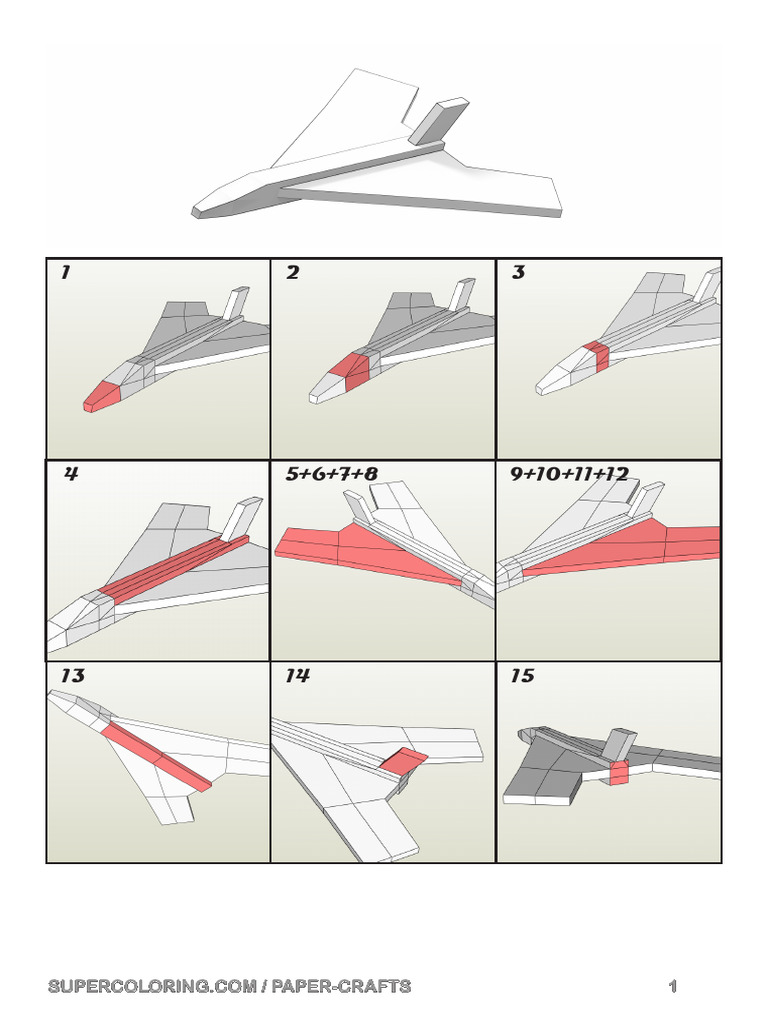 1

2

3

4

5+6+7+8

9+10+11+12

13

14

15

SUPERCOLORING.COM / PAPER-CRAFTS

1