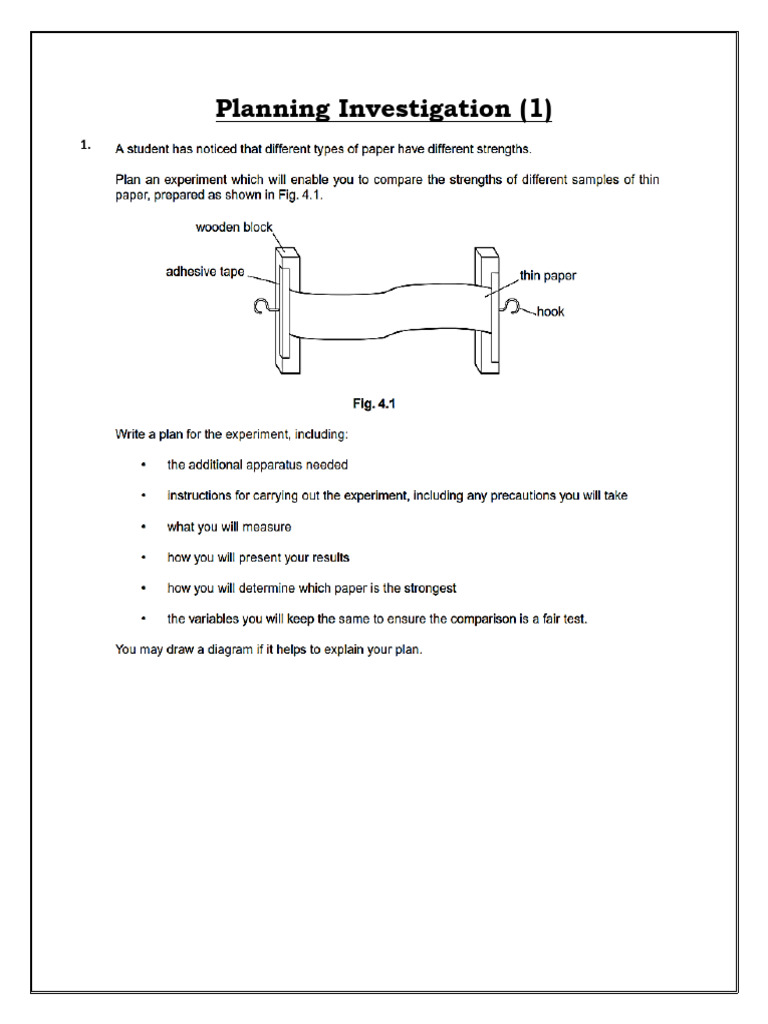 Planning Investigation (1)

1. A student has noticed that different types of paper have different strengths.

Plan an experiment which will enable you to compare the strengths of different samples of thin paper, prepared as shown in Fig. 4.1.

wooden block

adhesive tape

thin paper

hook

Fig. 4.1

Write a plan for the experiment, including:

• the additional apparatus needed

• instructions for carrying out the experiment, including any precautions you will take

• what you will measure

• how you will present your results

• how you will determine which paper is the strongest

• the variables you will keep the same to ensure the comparison is a fair test.

You may draw a diagram if it helps to explain your plan.