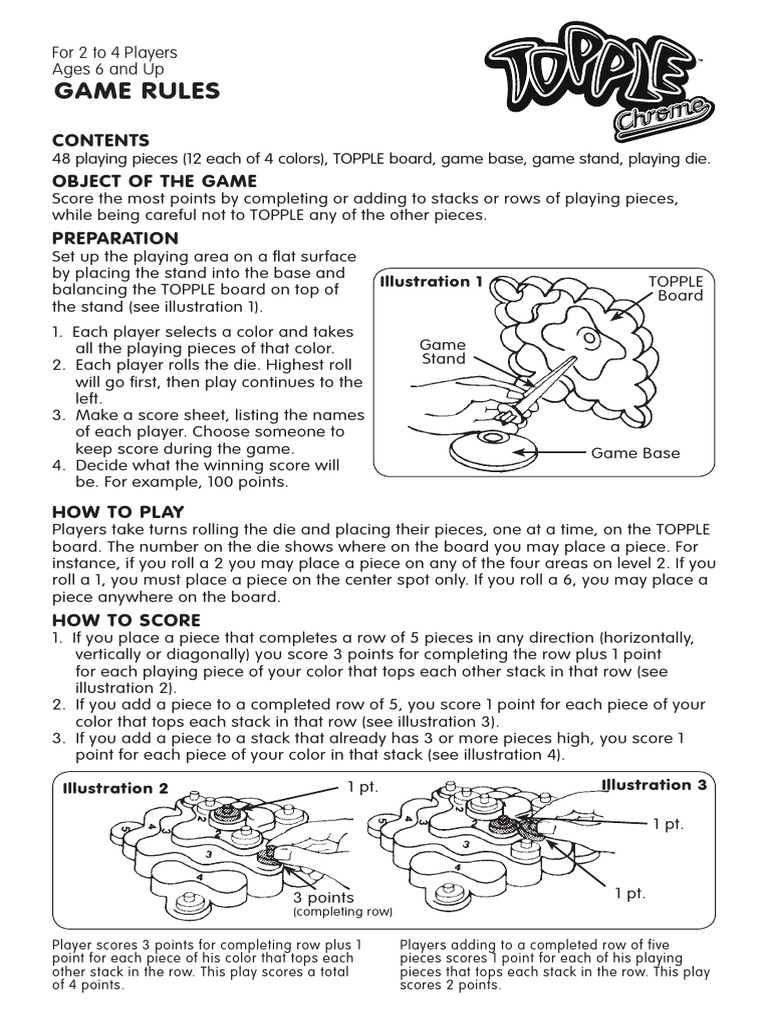 For 2 to 4 Players
Ages 6 and Up
GAME RULES

TOPPLE™ Chrome

CONTENTS
48 playing pieces (12 each of 4 colors), TOPPLE board, game base, game stand, playing die.

OBJECT OF THE GAME
Score the most points by completing or adding to stacks or rows of playing pieces, while being careful not to TOPPLE any of the other pieces.

PREPARATION
Set up the playing area on a flat surface by placing the stand into the base and balancing the TOPPLE board on top of the stand (see illustration 1).

1. Each player selects a color and takes all the playing pieces of that color.
2. Each player rolls the die. Highest roll will go first, then play continues to the left.
3. Make a score sheet, listing the names of each player. Choose someone to keep score during the game.
4. Decide what the winning score will be. For example, 100 points.

Illustration 1
TOPPLE Board
Game Stand
Game Base

HOW TO PLAY
Players take turns rolling the die and placing their pieces, one at a time, on the TOPPLE board. The number on the die shows where on the board you may place a piece. For instance, if you roll a 2 you may place a piece on any of the four areas on level 2. If you roll a 1, you must place a piece on the center spot only. If you roll a 6, you may place a piece anywhere on the board.

HOW TO SCORE
1. If you place a piece that completes a row of 5 pieces in any direction (horizontally, vertically or diagonally) you score 3 points for completing the row plus 1 point for each playing piece of your color that tops each other stack in that row (see illustration 2).
2. If you add a piece to a completed row of 5, you score 1 point for each piece of your color that tops each stack in that row (see illustration 3).
3. If you add a piece to a stack that already has 3 or more pieces high, you score 1 point for each piece of your color in that stack (see illustration 4).

Illustration 2
1 pt.
3 points
(completing row)

Illustration 3
1 pt.
1 pt.

Player scores 3 points for completing row plus 1 point for each piece of his color that tops each other stack in the row. This play scores a total of 4 points.

Players adding to a completed row of five pieces scores 1 point for each of his playing pieces that tops each stack in the row. This play scores 2 points.